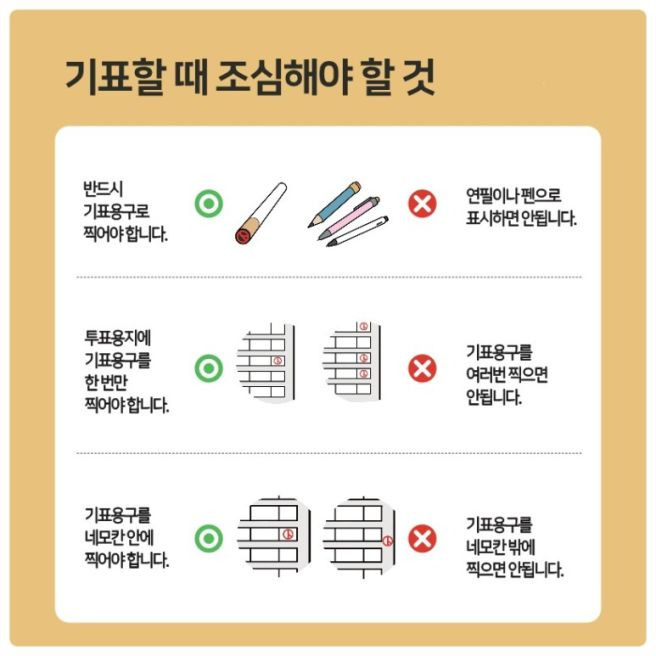 기표할 때 조심해야 할 것

반드시 기표용구로 찍어야 합니다.

연필이나 펜으로 표시하면 안됩니다.

투표용지에 기표용구를 한 번만 찍어야 합니다.

기표용구를 여러번 찍으면 안됩니다.

기표용구를 네모칸 안에 찍어야 합니다.

기표용구를 네모칸 밖에 찍으면 안됩니다.