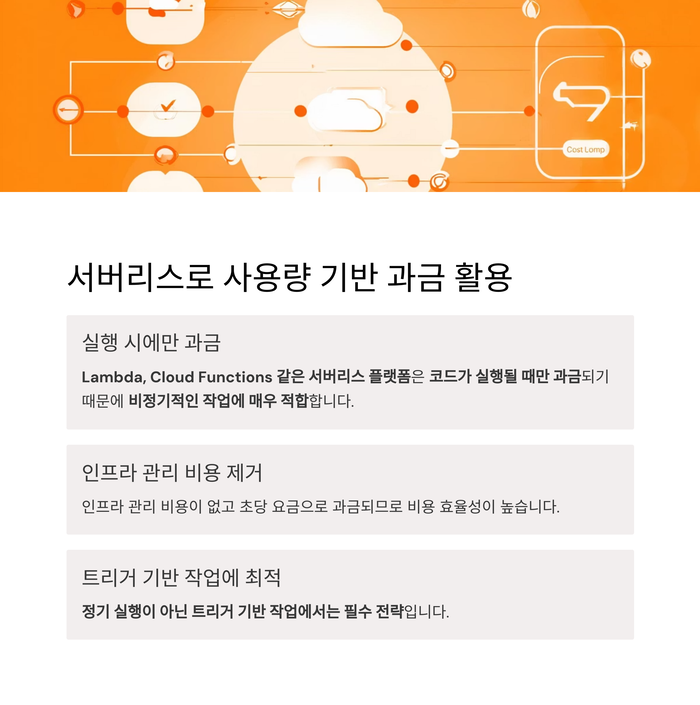 Cost Lomp

서버리스로 사용량 기반 과금 활용

실행 시에만 과금

Lambda, Cloud Functions 같은 서버리스 플랫폼은 코드가 실행될 때만 과금되기 때문에 비정기적인 작업에 매우 적합합니다.

인프라 관리 비용 제거

인프라 관리 비용이 없고 초당 요금으로 과금되므로 비용 효율성이 높습니다.

트리거 기반 작업에 최적

정기 실행이 아닌 트리거 기반 작업에서는 필수 전략입니다.