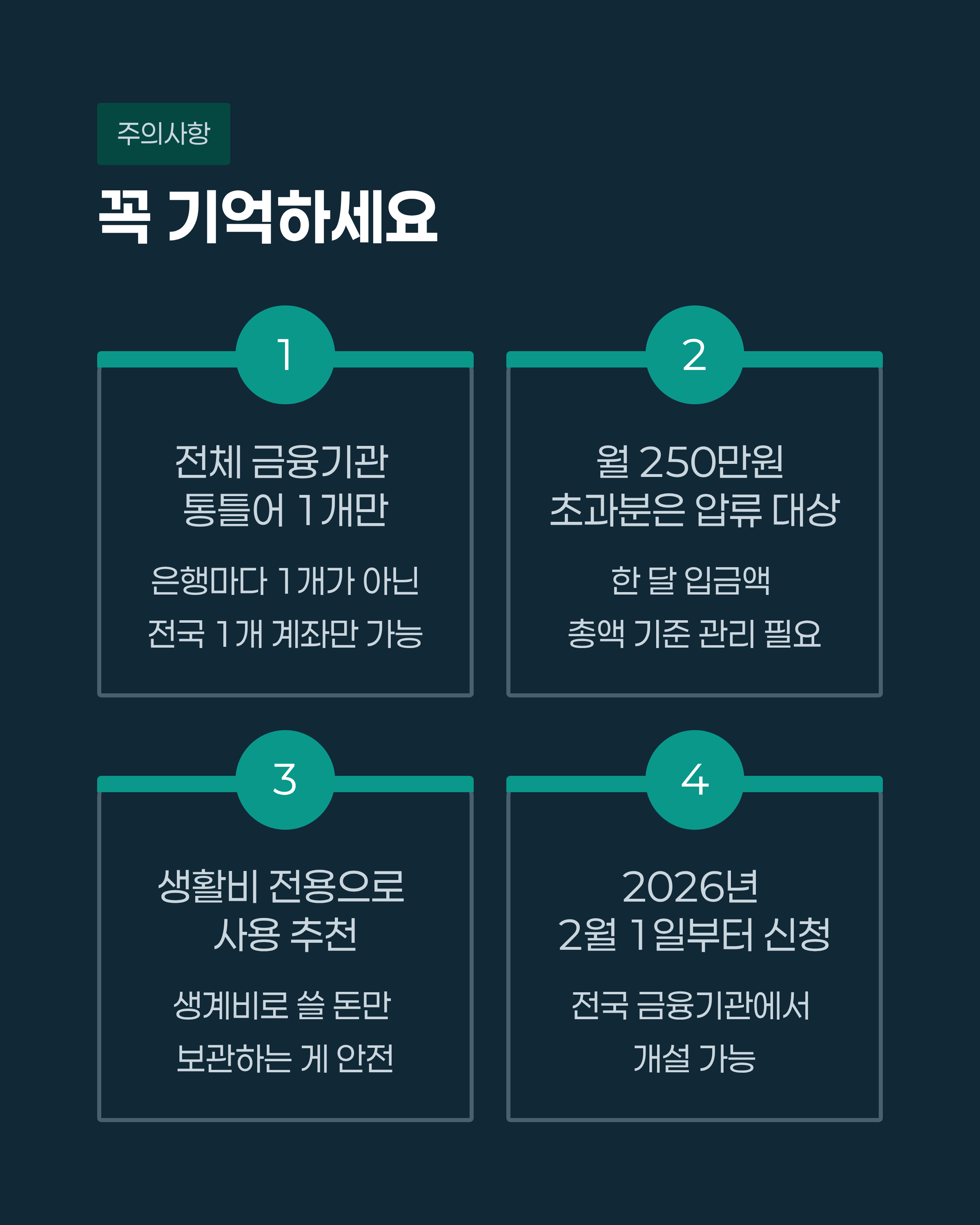 주의사항

꼭 기억하세요

1

전체 금융기관
통틀어 1개만

은행마다 1개가 아닌
전국 1개 계좌만 가능

2

월 250만원
초과분은 압류 대상

한 달 입금액
총액 기준 관리 필요

3

생활비 전용으로
사용 추천

생계비로 쓸 돈만
보관하는 게 안전

4

2026년
2월 1일부터 신청

전국 금융기관에서
개설 가능