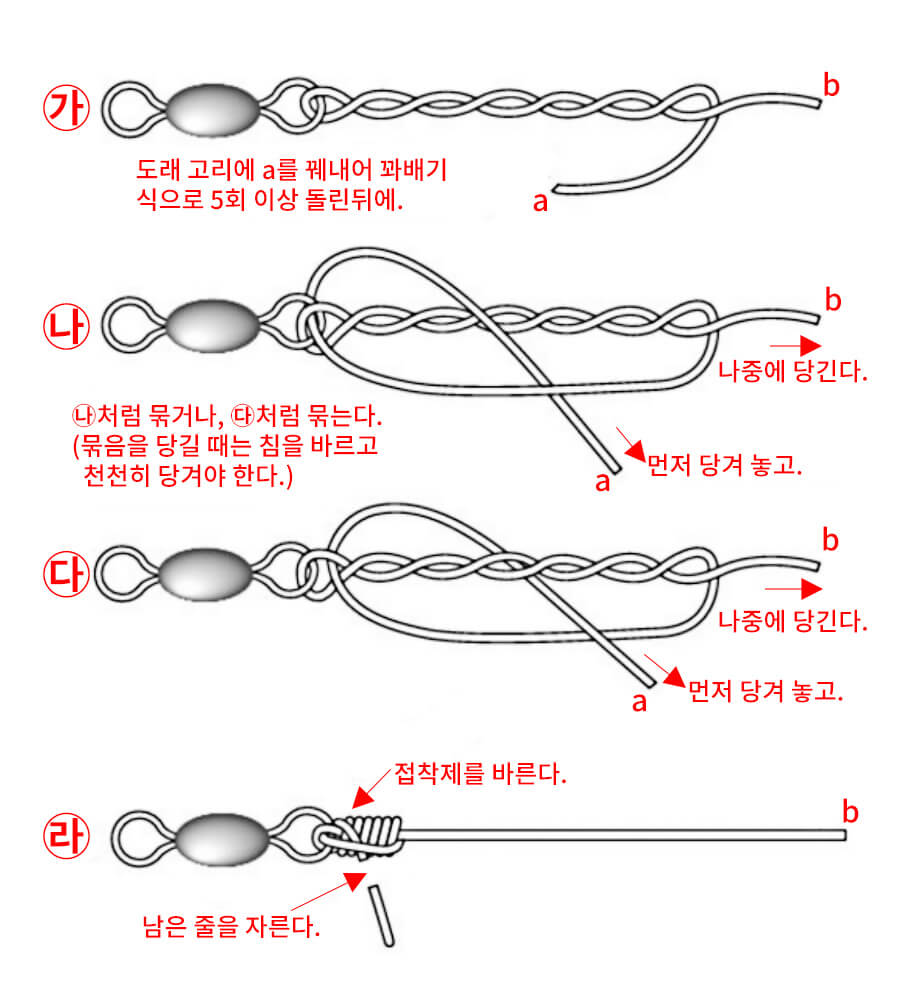 가

b

도래 고리에 a를 꿰내어 꽈배기 식으로 5회 이상 돌린뒤에.

a

나

b

나중에 당긴다.

㉯처럼 묶거나, ㉰처럼 묶는다. (묶음을 당길 때는 침을 바르고 천천히 당겨야 한다.)

a

먼저 당겨 놓고.

다

b

나중에 당긴다.

a

먼저 당겨 놓고.

접착제를 바른다.

라

b

남은 줄을 자른다.