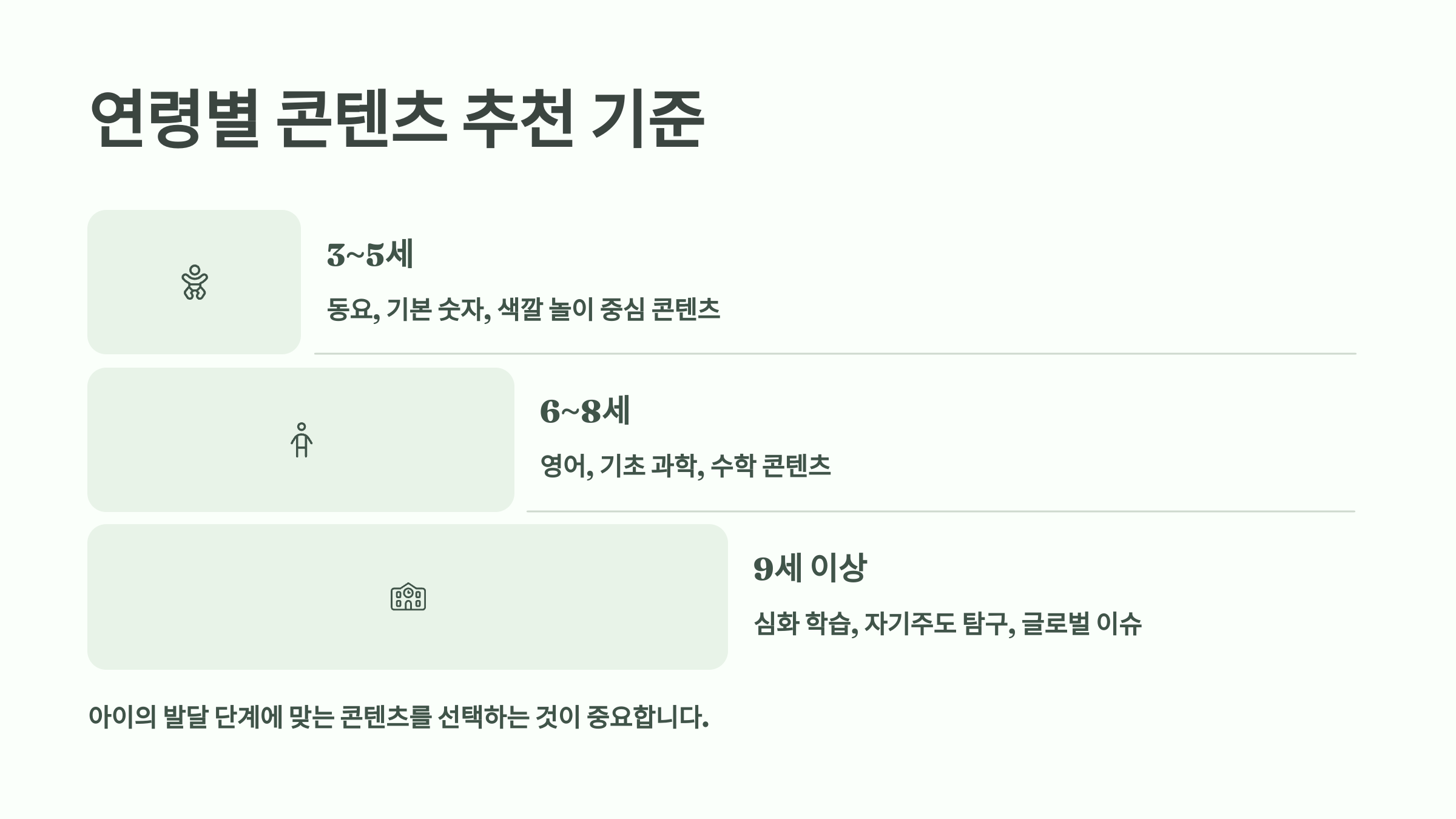 연령별 콘텐츠 추천 기준

3~5세

동요, 기본 숫자, 색깔 놀이 중심 콘텐츠

6~8세

영어, 기초 과학, 수학 콘텐츠

9세 이상

심화 학습, 자기주도 탐구, 글로벌 이슈

아이의 발달 단계에 맞는 콘텐츠를 선택하는 것이 중요합니다.