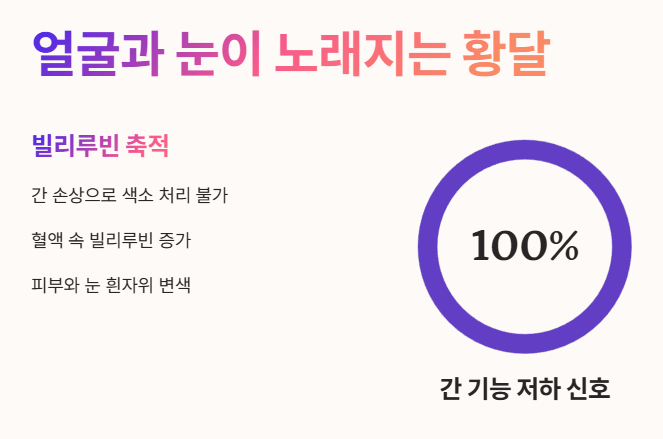 얼굴과 눈이 노래지는 황달

빌리루빈 축적

간 손상으로 색소 처리 불가

혈액 속 빌리루빈 증가

피부와 눈 흰자위 변색

100%

간 기능 저하 신호