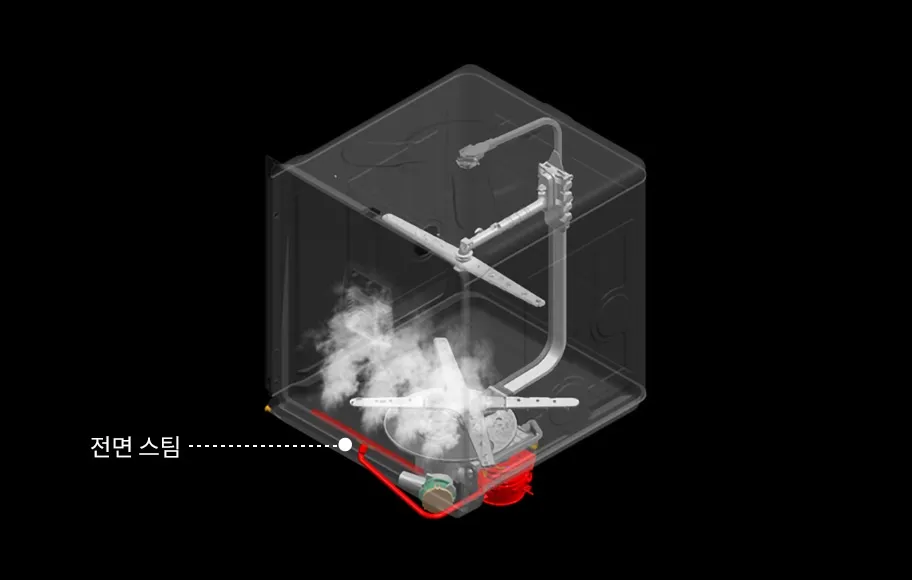 전면 스팀