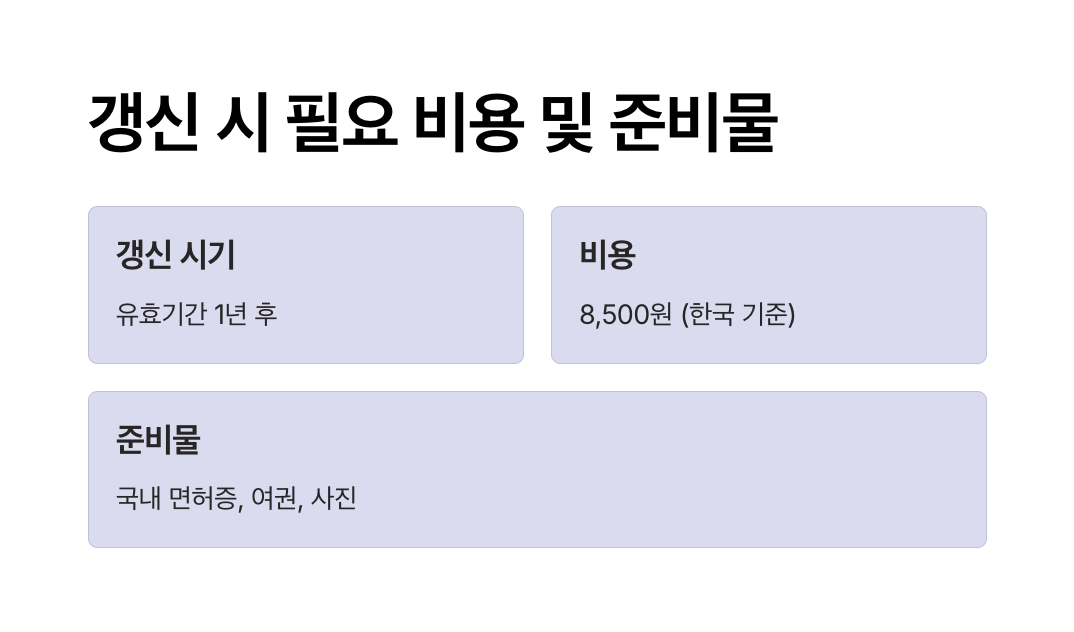 갱신 시 필요 비용 및 준비물

갱신 시기

유효기간 1년 후

비용

8,500원 (한국 기준)

준비물

국내 면허증, 여권, 사진