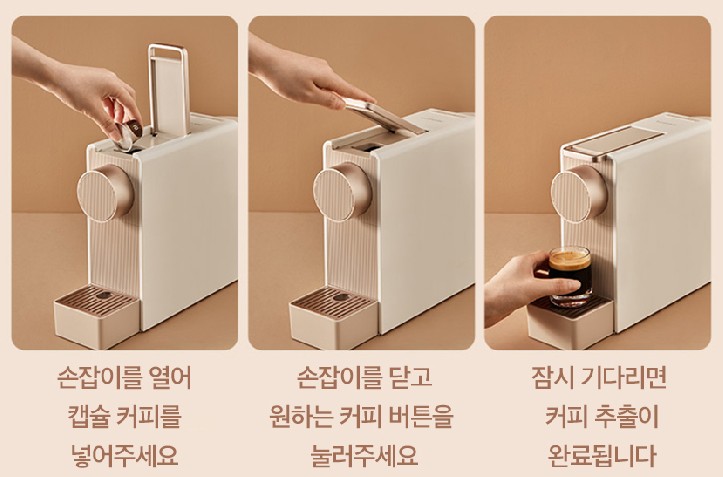 손잡이를 열어
캡슐 커피를
넣어주세요

손잡이를 닫고
원하는 커피 버튼을
눌러주세요

잠시 기다리면
커피 추출이
완료됩니다