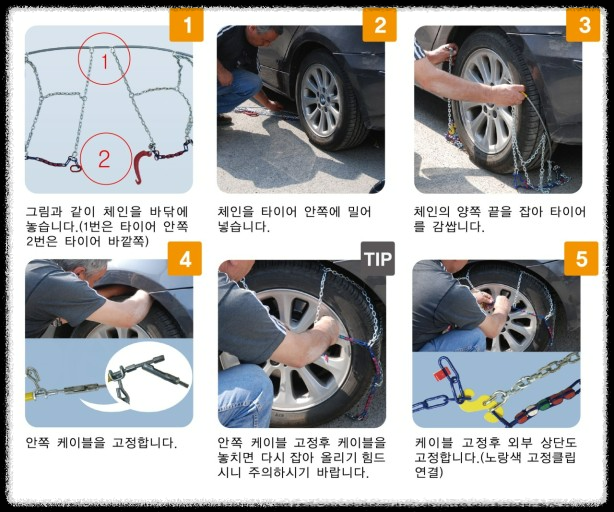 1

1

2

그림과 같이 체인을 바닥에 놓습니다.(1번은 타이어 안쪽 2번은 타이어 바깥쪽)

2

체인을 타이어 안쪽에 밀어 넣습니다.

3

체인의 양쪽 끝을 잡아 타이어를 감쌉니다.

4

안쪽 케이블을 고정합니다.

TIP

안쪽 케이블 고정후 케이블을 놓치면 다시 잡아 올리기 힘드시니 주의하시기 바랍니다.

5

케이블 고정후 외부 상단도 고정합니다.(노랑색 고정클립 연결)