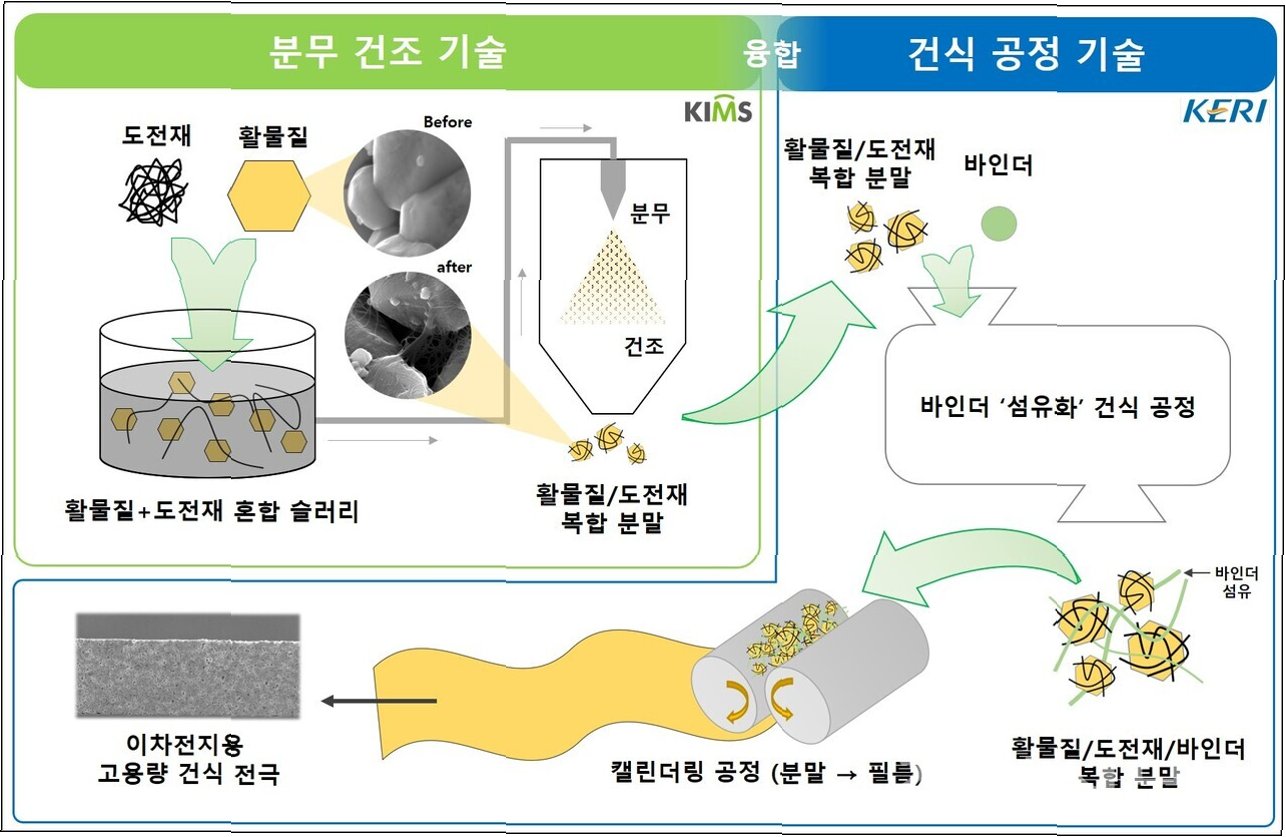 분무 건조 기술

융합

건식 공정 기술

KIMS

KERI

도전재

활물질

Before

after

분무

건조

활물질+도전재 혼합 슬러리

활물질/도전재 복합 분말

활물질/도전재 복합 분말

바인더

바인더 '섬유화' 건식 공정

바인더 섬유

활물질/도전재/바인더 복합 분말

캘린더링 공정 (분말 → 필름)

이차전지용 고용량 건식 전극