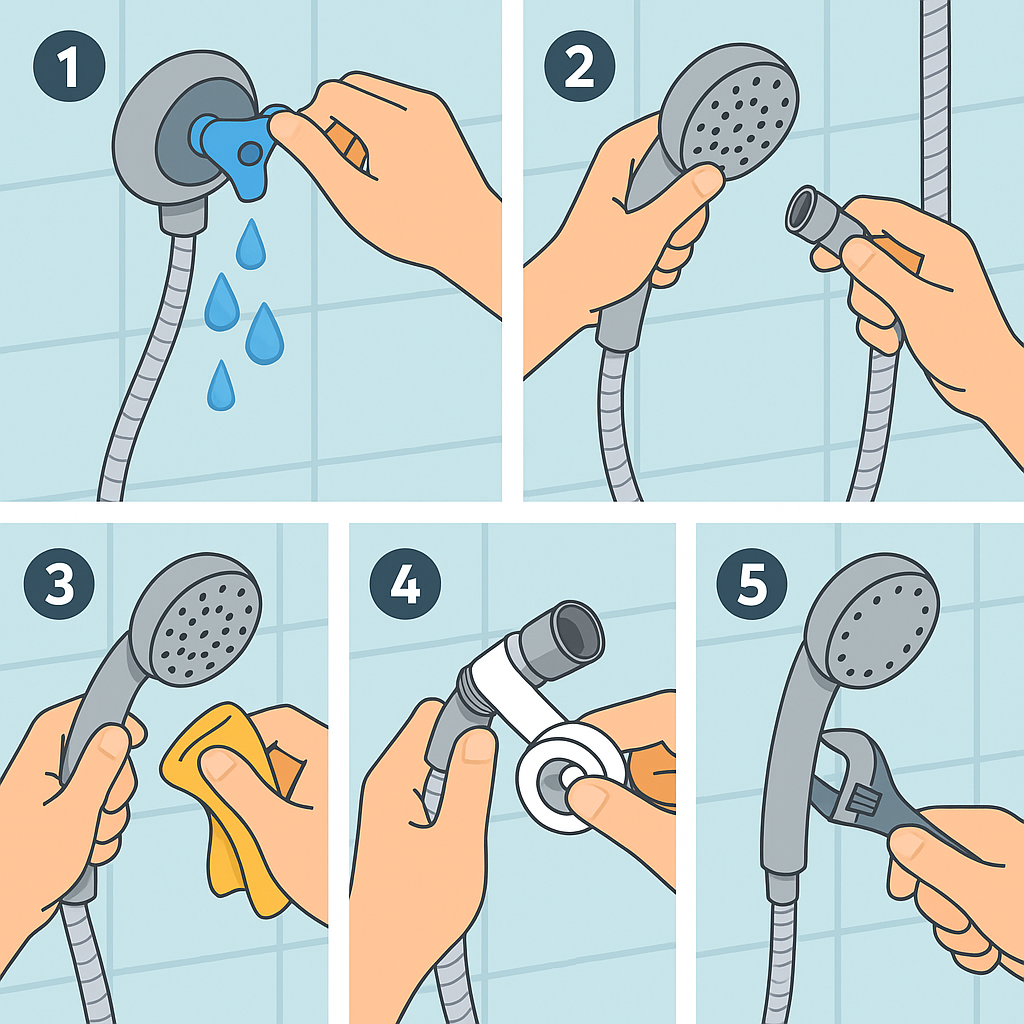 1

2

3

4

5