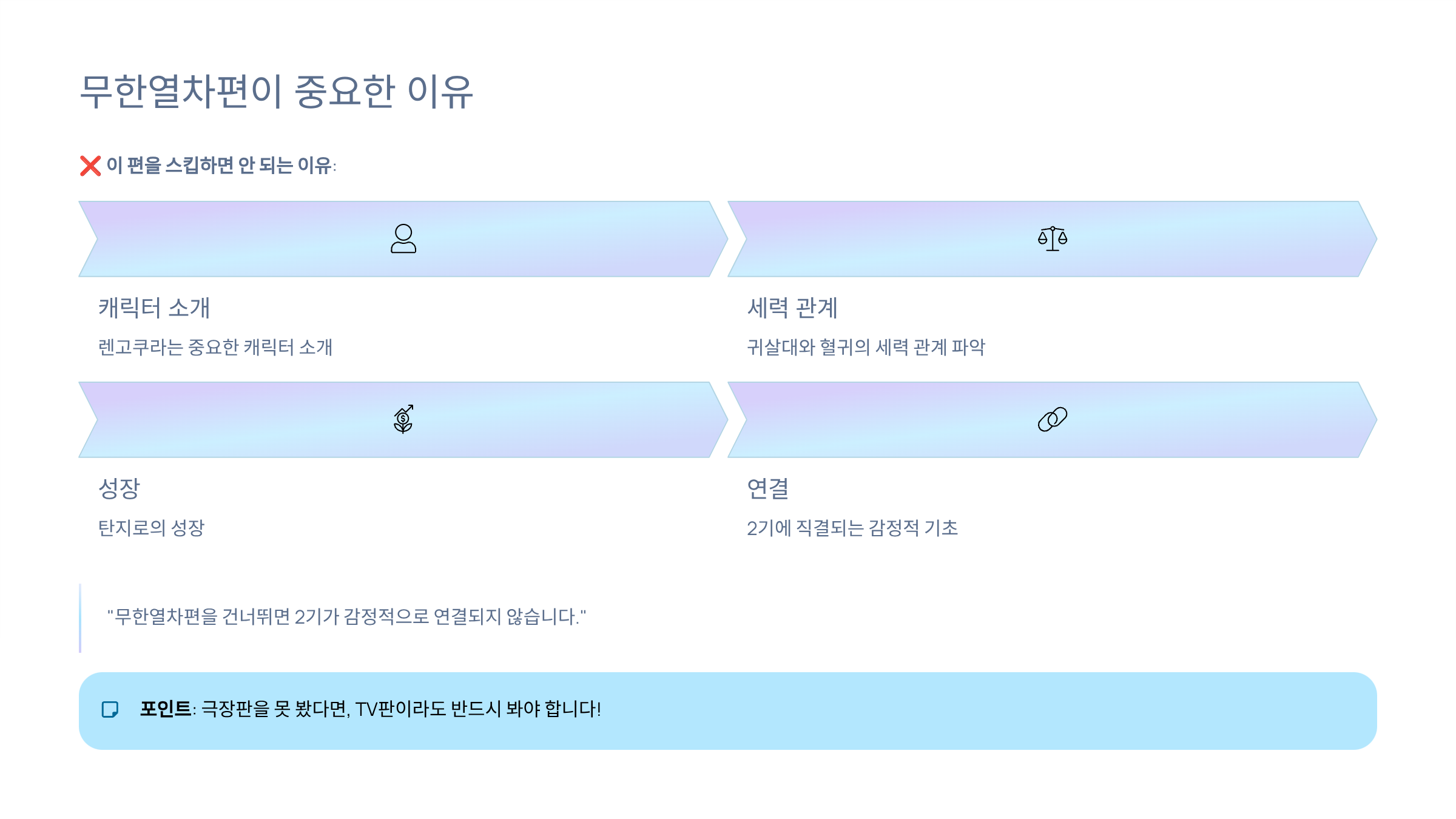 무한열차편이 중요한 이유

❌ 이 편을 스킵하면 안 되는 이유:

캐릭터 소개

렌고쿠라는 중요한 캐릭터 소개

세력 관계

귀살대와 혈귀의 세력 관계 파악

성장

탄지로의 성장

연결

2기에 직결되는 감정적 기초

"무한열차편을 건너뛰면 2기가 감정적으로 연결되지 않습니다."

포인트: 극장판을 못 봤다면, TV판이라도 반드시 봐야 합니다!