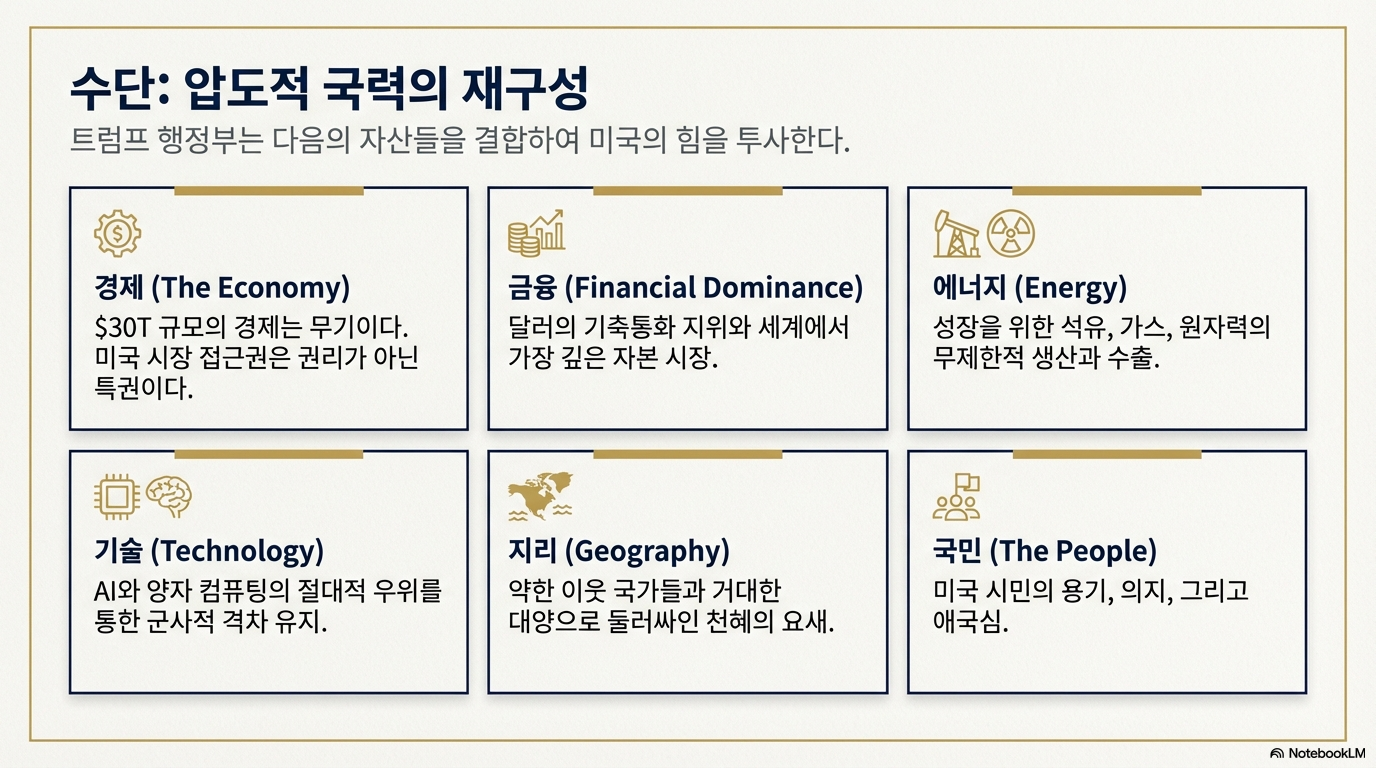 수단: 압도적 국력의 재구성

트럼프 행정부는 다음의 자산들을 결합하여 미국의 힘을 투사한다.

경제 (The Economy)

$30T 규모의 경제는 무기이다. 미국 시장 접근권은 권리가 아닌 특권이다.

금융 (Financial Dominance)

달러의 기축통화 지위와 세계에서 가장 깊은 자본 시장.

에너지 (Energy)

성장을 위한 석유, 가스, 원자력의 무제한적 생산과 수출.

기술 (Technology)

AI와 양자 컴퓨팅의 절대적 우위를 통한 군사적 격차 유지.

지리 (Geography)

약한 이웃 국가들과 거대한 대양으로 둘러싸인 천혜의 요새.

국민 (The People)

미국 시민의 용기, 의지, 그리고 애국심.

NotebookLM