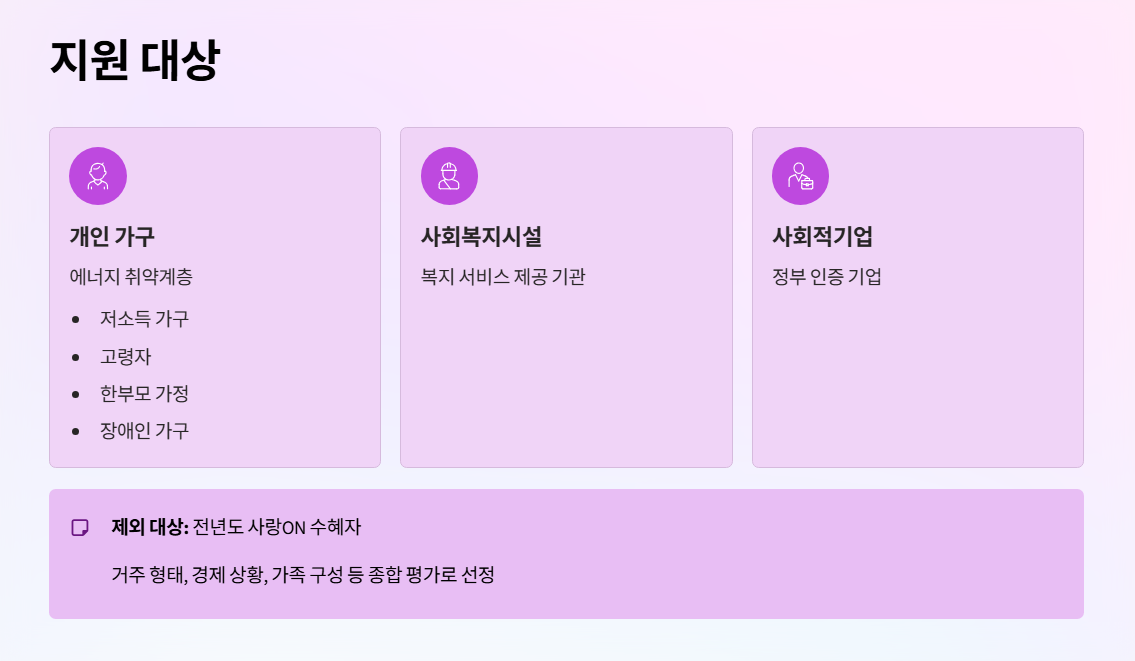 지원 대상

개인 가구

에너지 취약계층

• 저소득 가구
• 고령자
• 한부모 가정
• 장애인 가구

사회복지시설

복지 서비스 제공 기관

사회적기업

정부 인증 기업

제외 대상: 전년도 사랑ON 수혜자

거주 형태, 경제 상황, 가족 구성 등 종합 평가로 선정