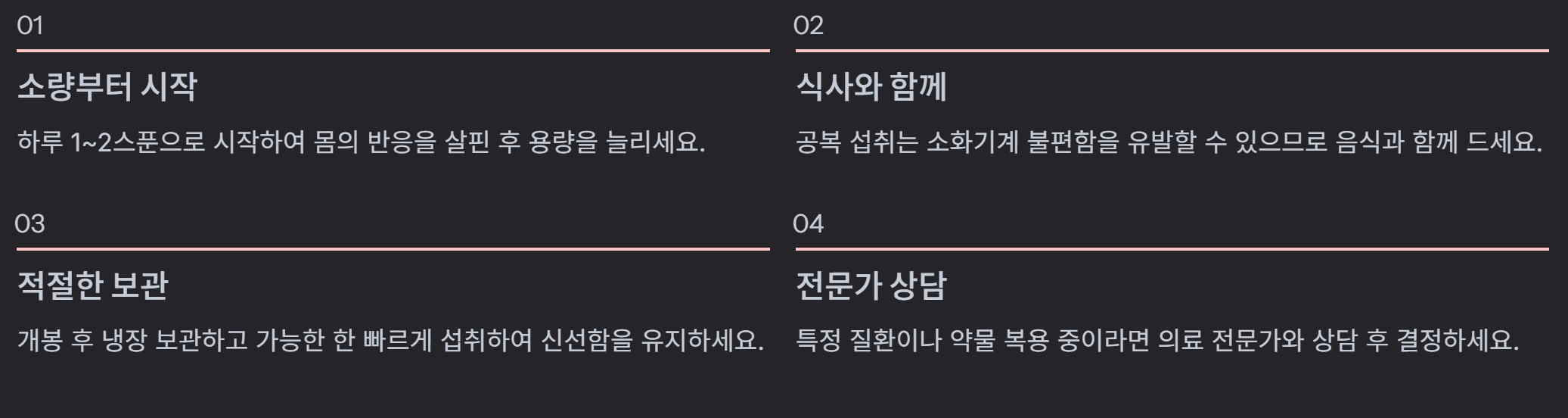 01

소량부터 시작

하루 1~2스푼으로 시작하여 몸의 반응을 살핀 후 용량을 늘리세요.

02

식사와 함께

공복 섭취는 소화기계 불편함을 유발할 수 있으므로 음식과 함께 드세요.

03

적절한 보관

개봉 후 냉장 보관하고 가능한 한 빠르게 섭취하여 신선함을 유지하세요.

04

전문가 상담

특정 질환이나 약물 복용 중이라면 의료 전문가와 상담 후 결정하세요.