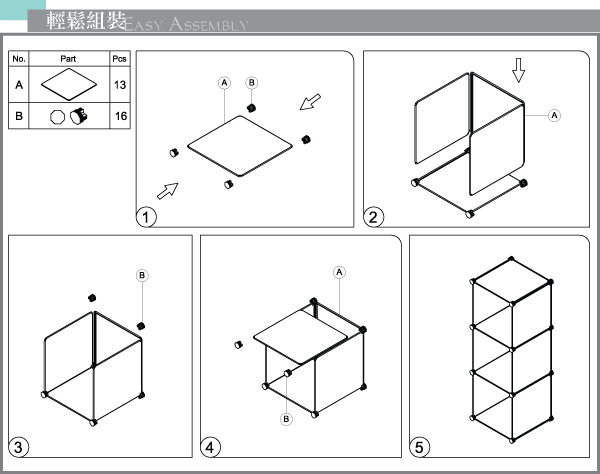 輕鬆組裝 EASY ASSEMBLY

| No. | Part | Pcs |
|---|---|---|
| A | | 13 |
| B | | 16 |

A B

1

A

2

B

3

A

B

4

5