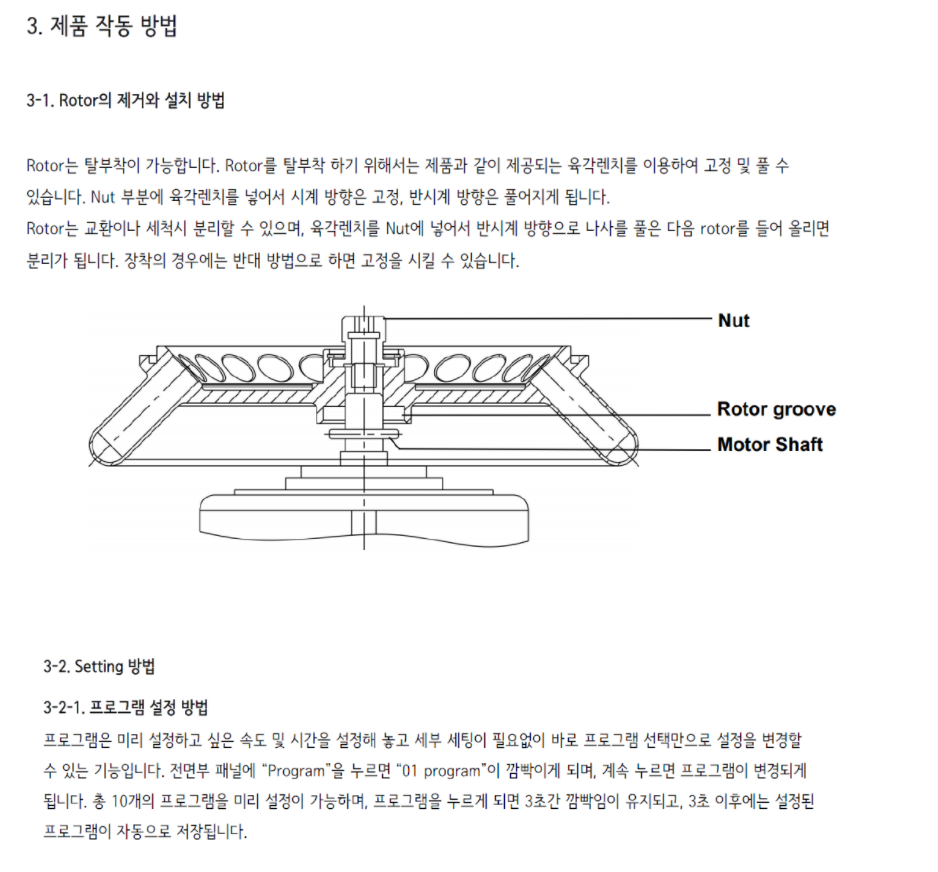 3. 제품 작동 방법

3-1. Rotor의 제거와 설치 방법

Rotor는 탈부착이 가능합니다. Rotor를 탈부착 하기 위해서는 제품과 같이 제공되는 육각렌치를 이용하여 고정 및 풀 수 있습니다. Nut 부분에 육각렌치를 넣어서 시계 방향은 고정, 반시계 방향은 풀어지게 됩니다.
Rotor는 교환이나 세척시 분리할 수 있으며, 육각렌치를 Nut에 넣어서 반시계 방향으로 나사를 풀은 다음 rotor를 들어 올리면 분리가 됩니다. 장착의 경우에는 반대 방법으로 하면 고정을 시킬 수 있습니다.

Nut
Rotor groove
Motor Shaft

3-2. Setting 방법

3-2-1. 프로그램 설정 방법
프로그램은 미리 설정하고 싶은 속도 및 시간을 설정해 놓고 세부 세팅이 필요없이 바로 프로그램 선택만으로 설정을 변경할 수 있는 기능입니다. 전면부 패널에 "Program"을 누르면 "01 program"이 깜빡이게 되며, 계속 누르면 프로그램이 변경되게 됩니다. 총 10개의 프로그램을 미리 설정이 가능하며, 프로그램을 누르게 되면 3초간 깜빡임이 유지되고, 3초 이후에는 설정된 프로그램이 자동으로 저장됩니다.