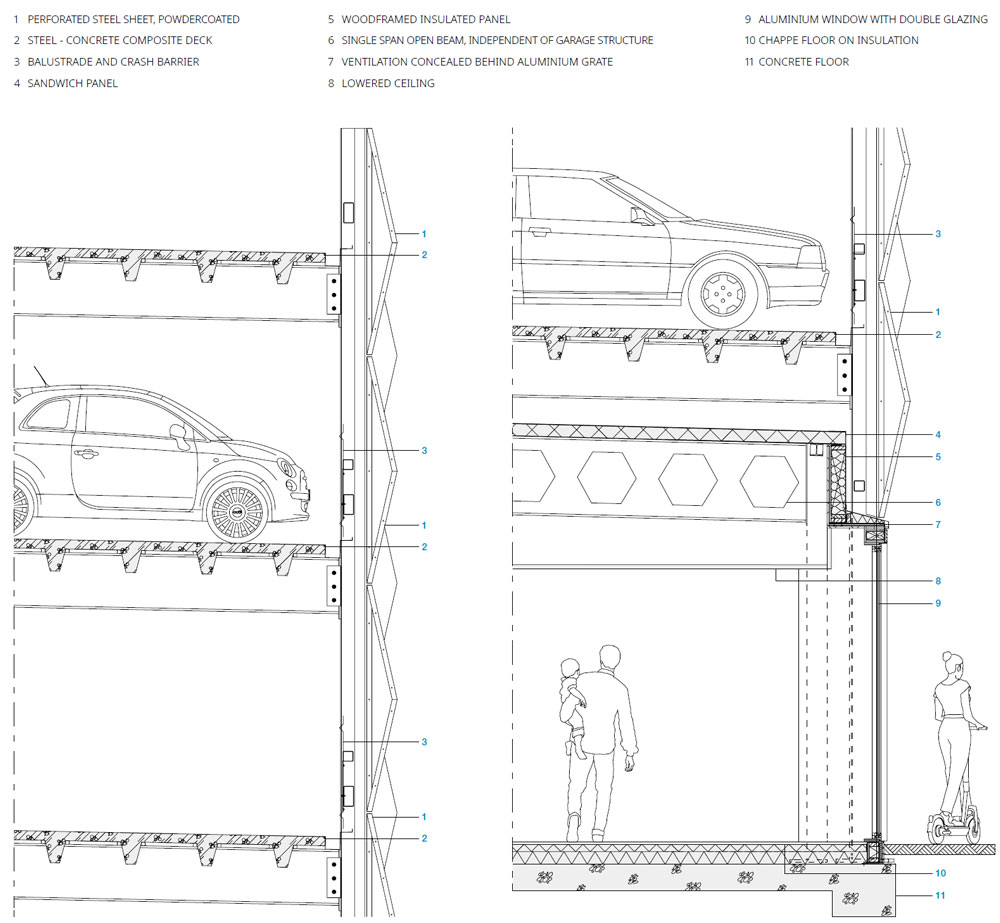 1 PERFORATED STEEL SHEET, POWDERCOATED
2 STEEL - CONCRETE COMPOSITE DECK
3 BALUSTRADE AND CRASH BARRIER
4 SANDWICH PANEL

5 WOODFRAMED INSULATED PANEL
6 SINGLE SPAN OPEN BEAM, INDEPENDENT OF GARAGE STRUCTURE
7 VENTILATION CONCEALED BEHIND ALUMINIUM GRATE
8 LOWERED CEILING

9 ALUMINIUM WINDOW WITH DOUBLE GLAZING
10 CHAPPE FLOOR ON INSULATION
11 CONCRETE FLOOR

1
2
3
1
2
3
1
2

3
1
2
4
5
6
7
8
9
10
11