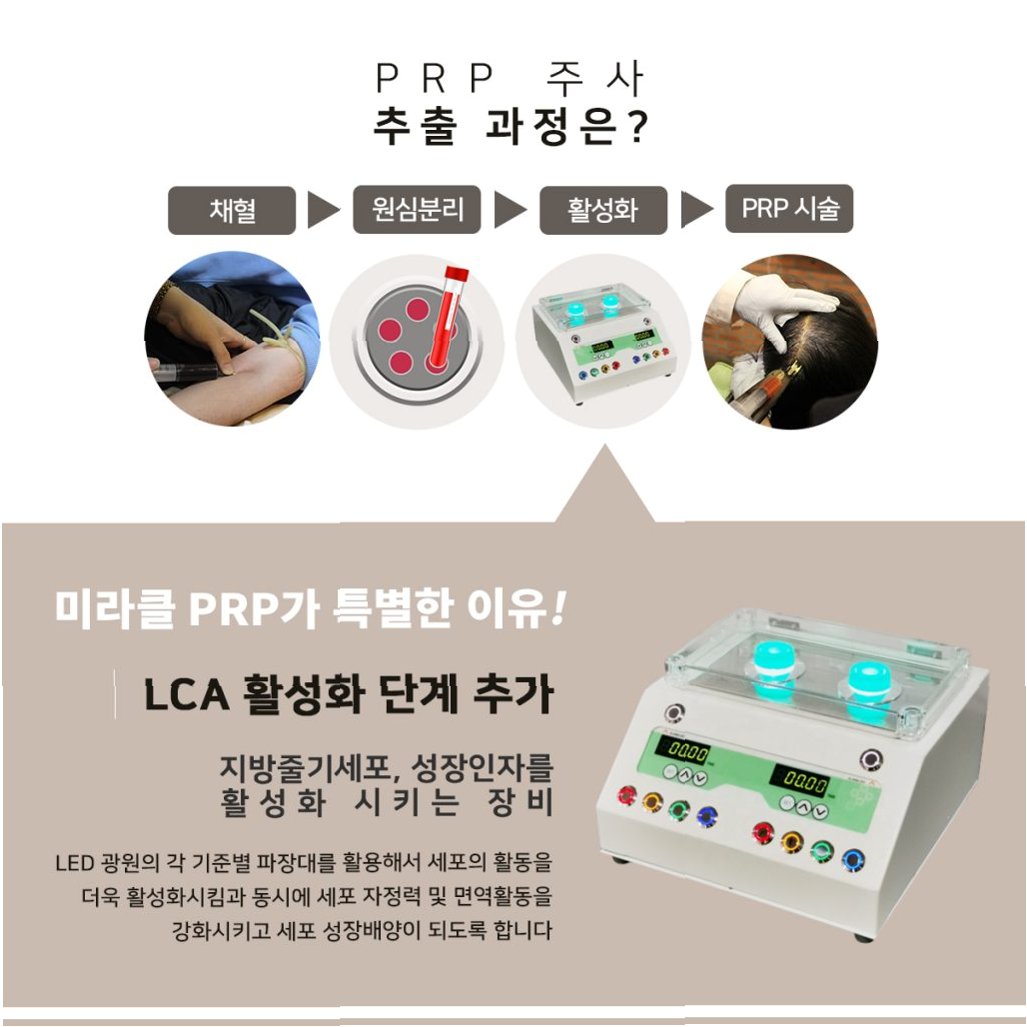 PRP 주사
추출 과정은?

채혈 ▶ 원심분리 ▶ 활성화 ▶ PRP 시술

미라클 PRP가 특별한 이유!

LCA 활성화 단계 추가

지방줄기세포, 성장인자를
활성화 시키는 장비

LED 광원의 각 기준별 파장대를 활용해서 세포의 활동을 더욱 활성화시킴과 동시에 세포 자정력 및 면역활동을 강화시키고 세포 성장배양이 되도록 합니다

00.00
00.00