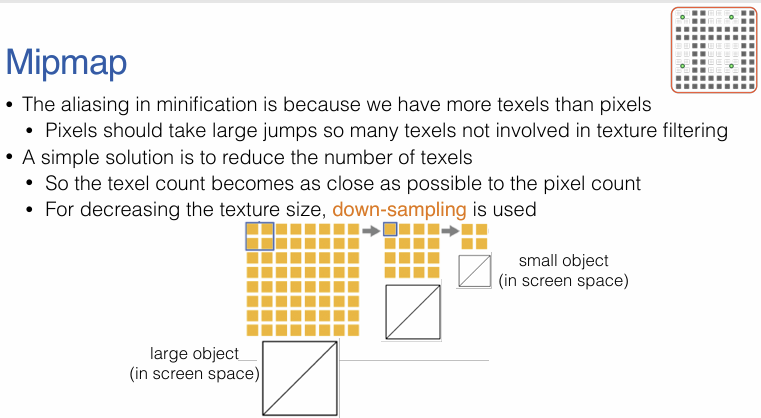 Mipmap

• The aliasing in minification is because we have more texels than pixels
  • Pixels should take large jumps so many texels not involved in texture filtering
• A simple solution is to reduce the number of texels
  • So the texel count becomes as close as possible to the pixel count
  • For decreasing the texture size, down-sampling is used

small object (in screen space)

large object (in screen space)