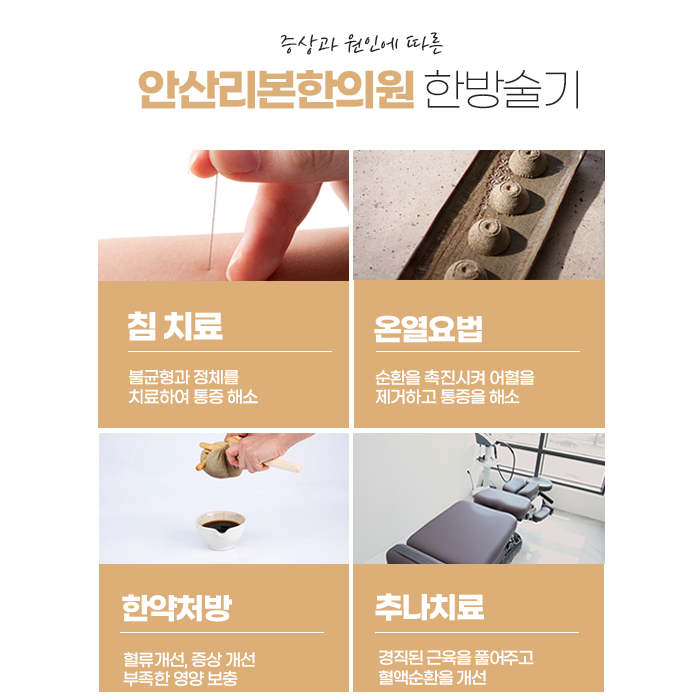 증상과 원인에 따른

안산리본한의원 한방술기

침 치료

불균형과 정체를 치료하여 통증 해소

온열요법

순환을 촉진시켜 어혈을 제거하고 통증을 해소

한약처방

혈류개선, 증상 개선 부족한 영양 보충

추나치료

경직된 근육을 풀어주고 혈액순환을 개선