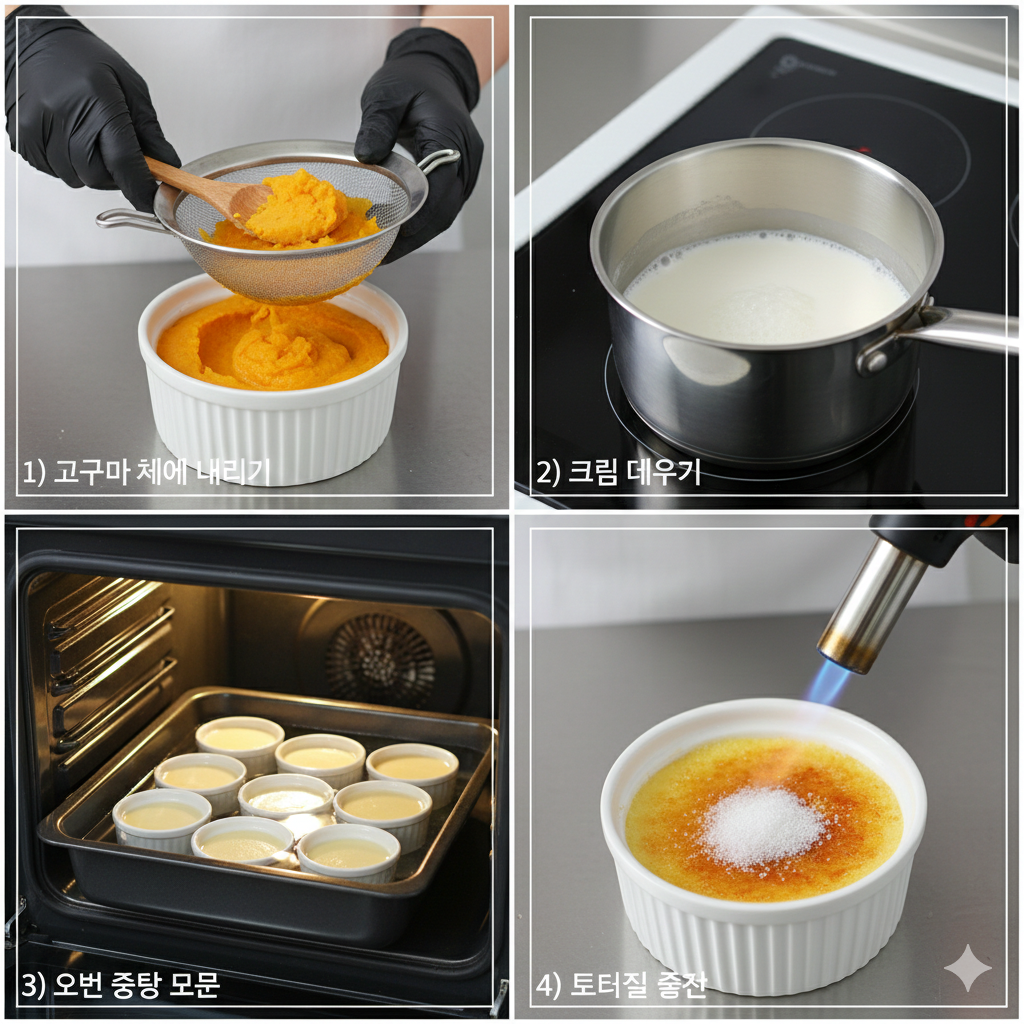 1) 고구마 체에 내리기

2) 크림 데우기

3) 오번 중탕 모문

4) 토터질 줄잔