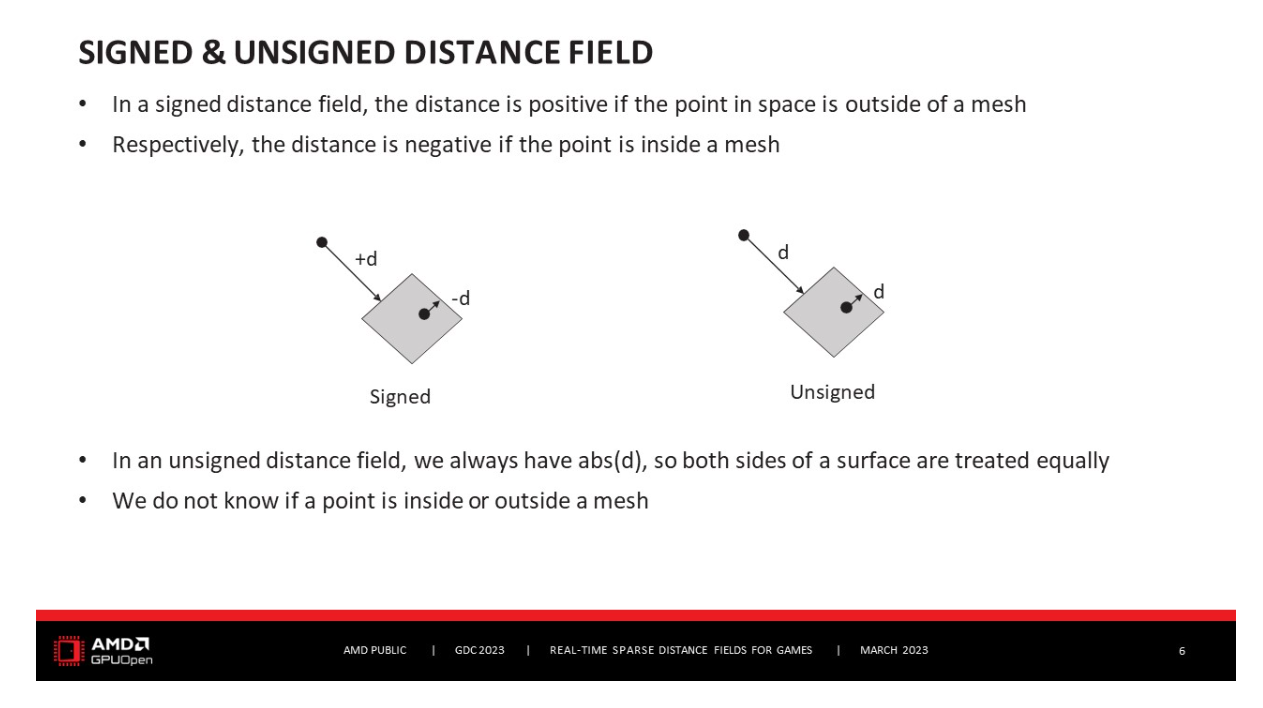 SIGNED & UNSIGNED DISTANCE FIELD

• In a signed distance field, the distance is positive if the point in space is outside of a mesh
• Respectively, the distance is negative if the point is inside a mesh

+d
-d
Signed

d
d
Unsigned

• In an unsigned distance field, we always have abs(d), so both sides of a surface are treated equally
• We do not know if a point is inside or outside a mesh

AMD GPUOpen

AMD PUBLIC | GDC 2023 | REAL-TIME SPARSE DISTANCE FIELDS FOR GAMES | MARCH 2023

6