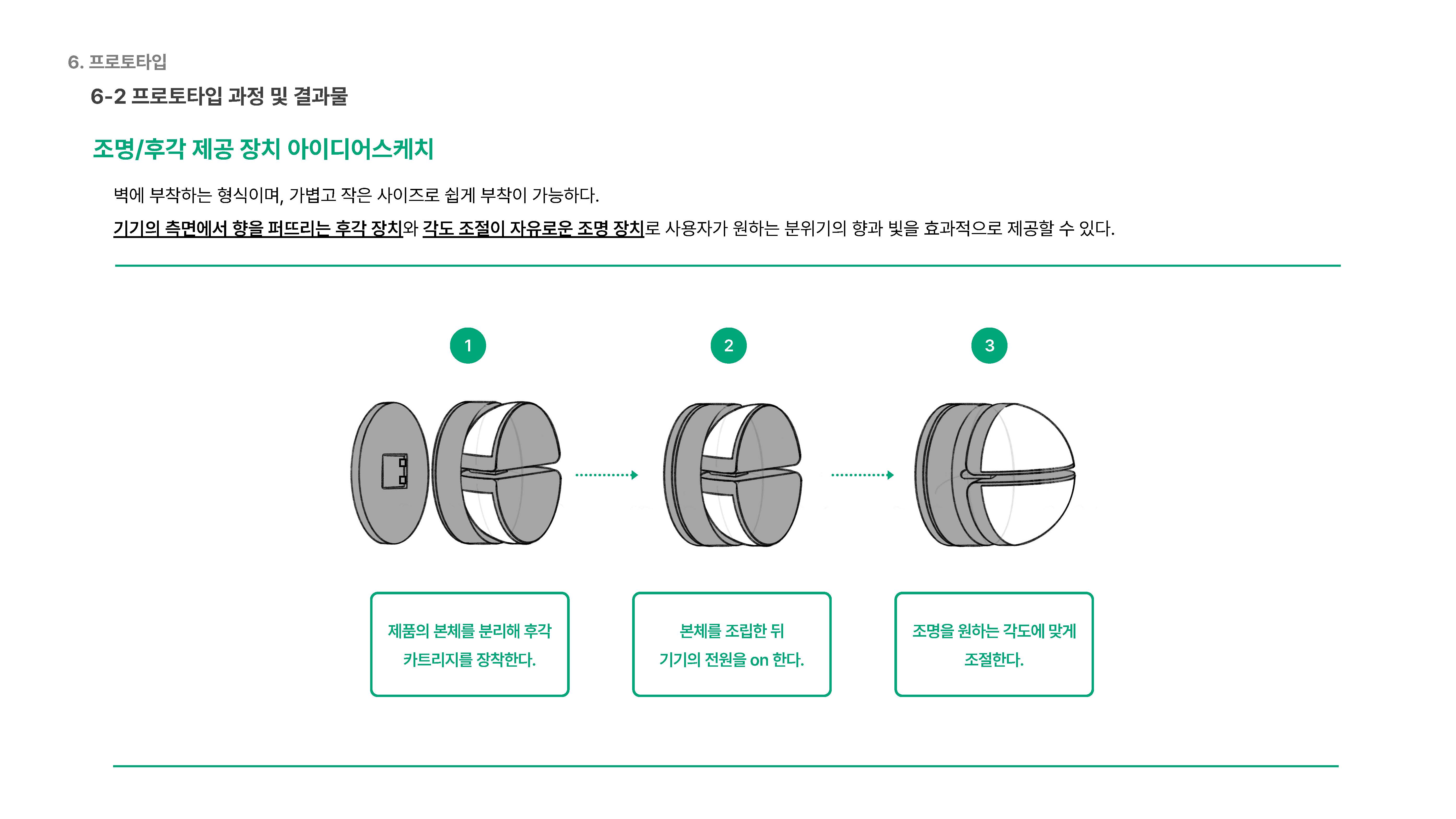 6. 프로토타입

6-2 프로토타입 과정 및 결과물

조명/후각 제공 장치 아이디어스케치

벽에 부착하는 형식이며, 가볍고 작은 사이즈로 쉽게 부착이 가능하다.

기기의 측면에서 향을 퍼뜨리는 후각 장치와 각도 조절이 자유로운 조명 장치로 사용자가 원하는 분위기의 향과 빛을 효과적으로 제공할 수 있다.

1

2

3

제품의 본체를 분리해 후각 카트리지를 장착한다.

본체를 조립한 뒤 기기의 전원을 on 한다.

조명을 원하는 각도에 맞게 조절한다.