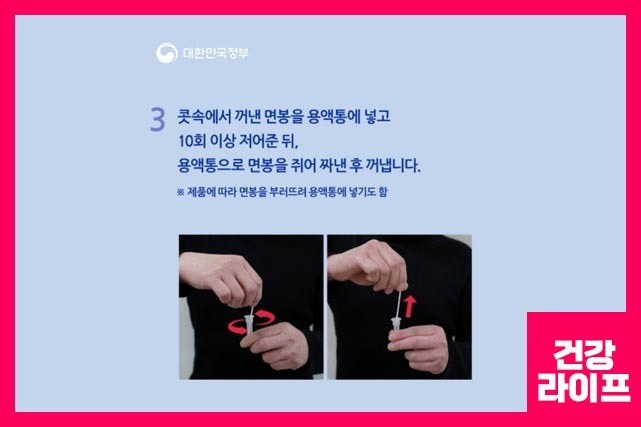 대한민국정부

3 콧속에서 꺼낸 면봉을 용액통에 넣고 10회 이상 저어준 뒤, 용액통으로 면봉을 쥐어 짜낸 후 꺼냅니다.

※ 제품에 따라 면봉을 부러뜨려 용액통에 넣기도 함

건강 라이프