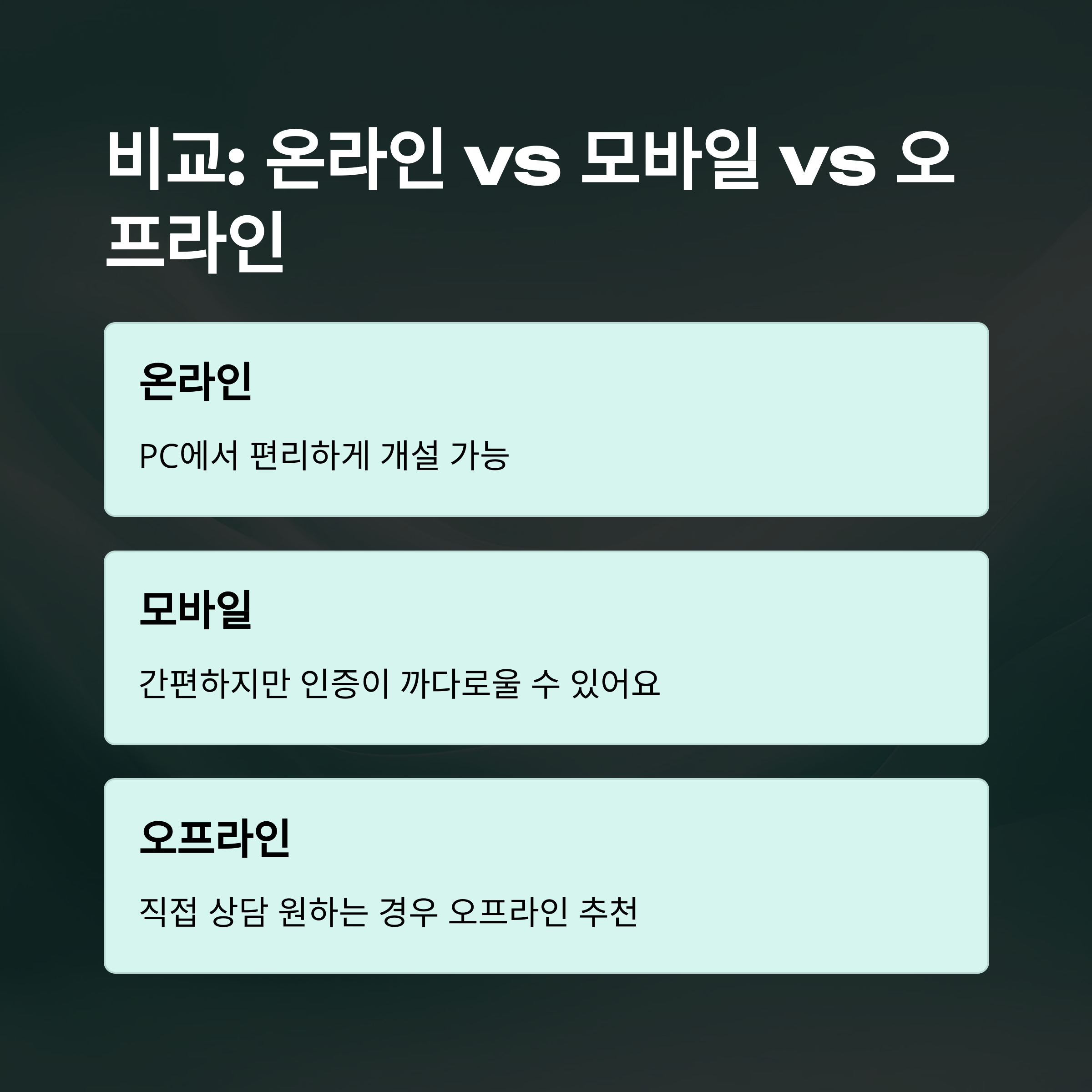 비교: 온라인 vs 모바일 vs 오프라인

온라인

PC에서 편리하게 개설 가능

모바일

간편하지만 인증이 까다로울 수 있어요

오프라인

직접 상담 원하는 경우 오프라인 추천