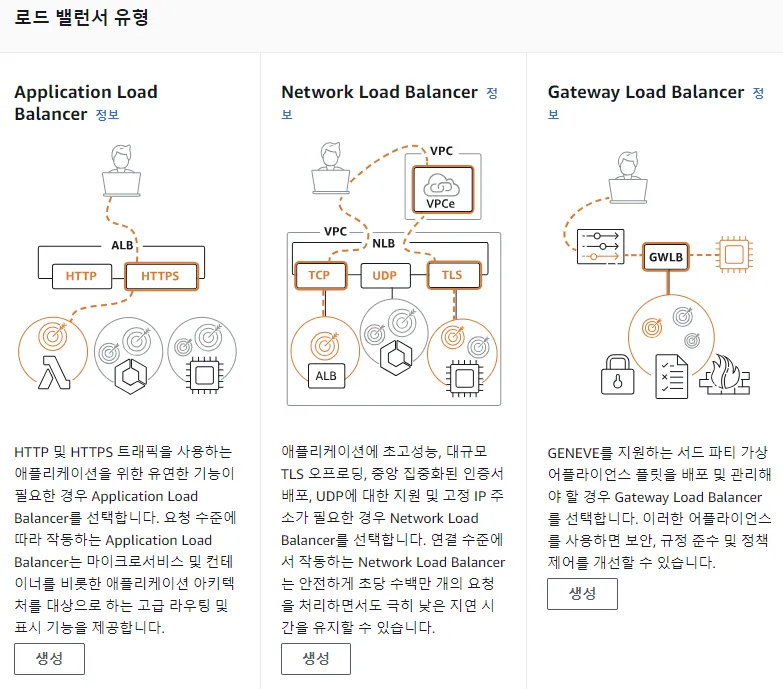 로드 밸런서 유형

Application Load Balancer 정보

ALB

HTTP

HTTPS

HTTP 및 HTTPS 트래픽을 사용하는 애플리케이션을 위한 유연한 기능이 필요한 경우 Application Load Balancer를 선택합니다. 요청 수준에 따라 작동하는 Application Load Balancer는 마이크로서비스 및 컨테이너를 비롯한 애플리케이션 아키텍처를 대상으로 하는 고급 라우팅 및 표시 기능을 제공합니다.

생성

Network Load Balancer 정보

VPC

VPCe

VPC

NLB

TCP

UDP

TLS

ALB

애플리케이션에 초고성능, 대규모 TLS 오프로딩, 중앙 집중화된 인증서 배포, UDP에 대한 지원 및 고정 IP 주소가 필요한 경우 Network Load Balancer를 선택합니다. 연결 수준에서 작동하는 Network Load Balancer는 안전하게 초당 수백만 개의 요청을 처리하면서도 극히 낮은 지연 시간을 유지할 수 있습니다.

생성

Gateway Load Balancer 정보

GWLB

GENEVE를 지원하는 서드 파티 가상 어플라이언스 플릿을 배포 및 관리해야 할 경우 Gateway Load Balancer를 선택합니다. 이러한 어플라이언스를 사용하면 보안, 규정 준수 및 정책 제어를 개선할 수 있습니다.

생성