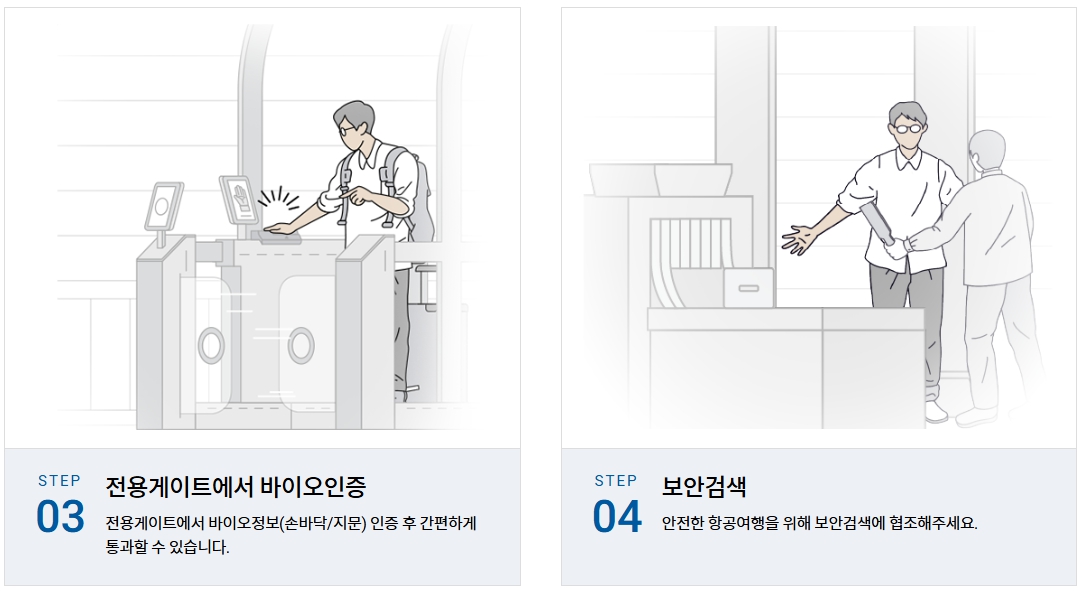 STEP
03
전용게이트에서 바이오인증
전용게이트에서 바이오정보(손바닥/지문) 인증 후 간편하게 통과할 수 있습니다.

STEP
04
보안검색
안전한 항공여행을 위해 보안검색에 협조해주세요.