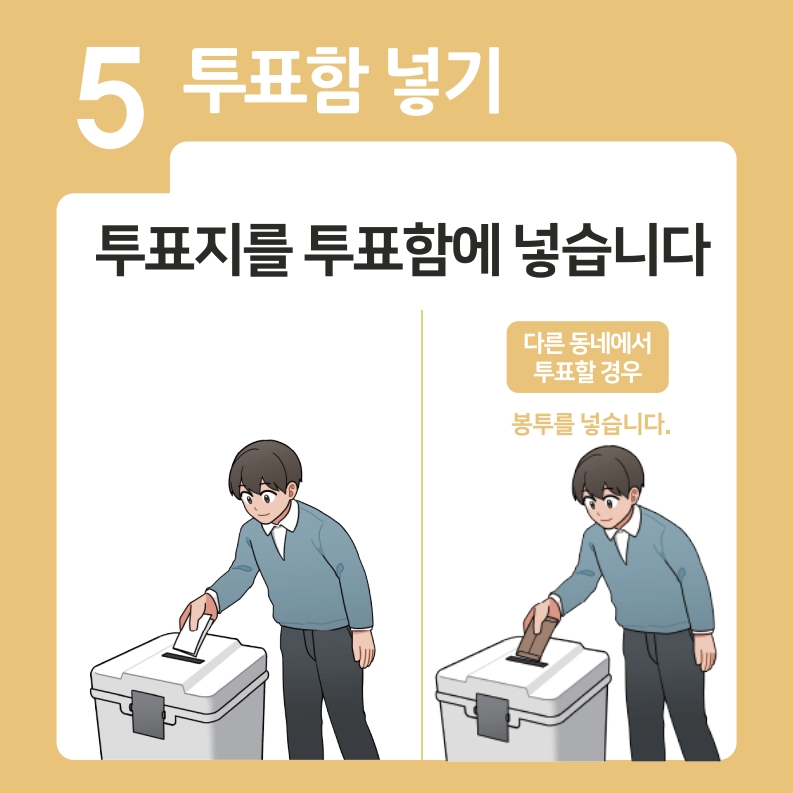 5 투표함 넣기

투표지를 투표함에 넣습니다

다른 동네에서 투표할 경우

봉투를 넣습니다.