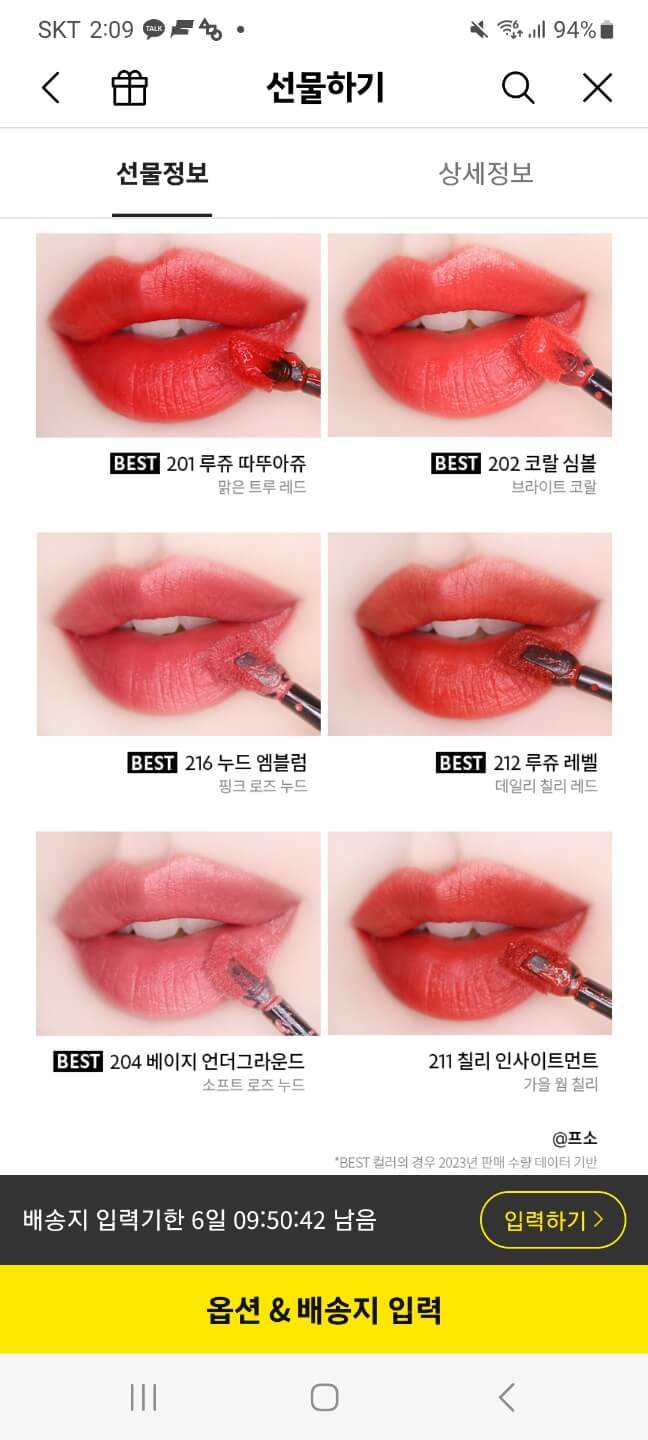 SKT 2:09 TALK • 94%

선물하기

선물정보 상세정보

BEST 201 루쥬 따뚜아쥬
맑은 트루 레드

BEST 202 코랄 심볼
브라이트 코랄

BEST 216 누드 엠블럼
핑크 로즈 누드

BEST 212 루쥬 레벨
데일리 칠리 레드

BEST 204 베이지 언더그라운드
소프트 로즈 누드

211 칠리 인사이트먼트
가을 웜 칠리

@프소
*BEST 컬러의 경우 2023년 판매 수량 데이터 기반

배송지 입력기한 6일 09:50:42 남음
입력하기 >

옵션 & 배송지 입력