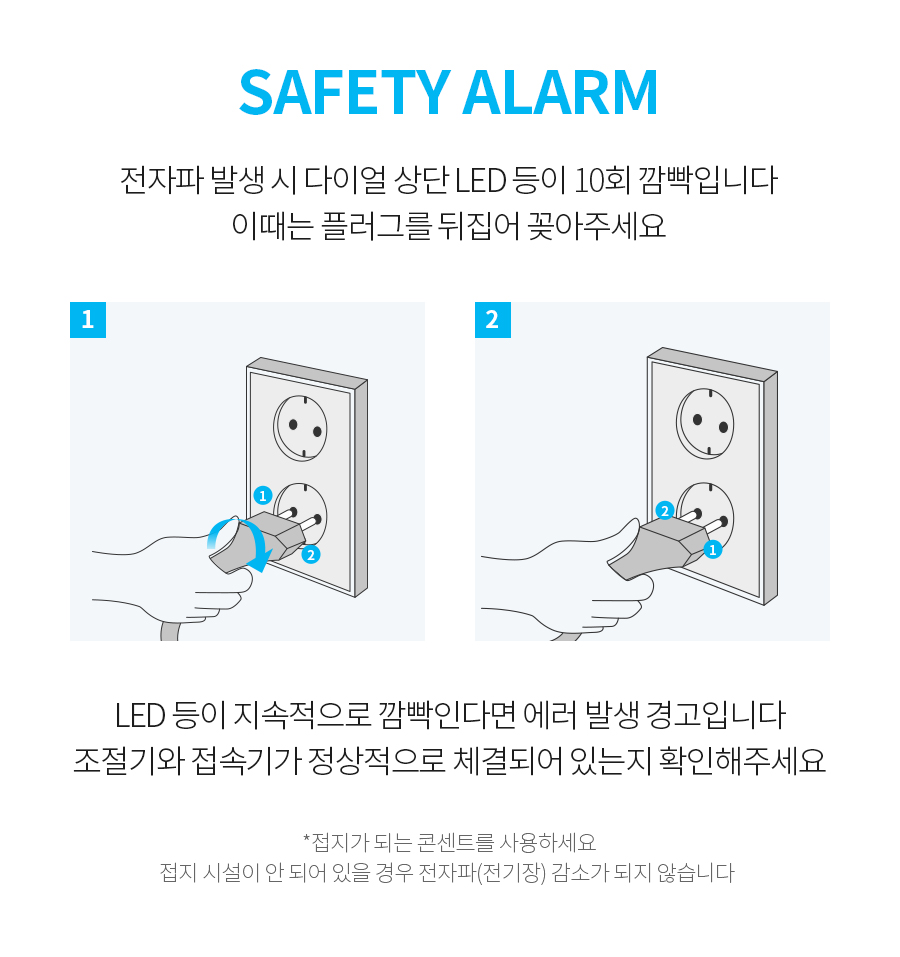 SAFETY ALARM

전자파 발생 시 다이얼 상단 LED 등이 10회 깜빡입니다
이때는 플러그를 뒤집어 꽂아주세요

1

1

2

2

2

1

LED 등이 지속적으로 깜빡인다면 에러 발생 경고입니다
조절기와 접속기가 정상적으로 체결되어 있는지 확인해주세요

*접지가 되는 콘센트를 사용하세요
접지 시설이 안 되어 있을 경우 전자파(전기장) 감소가 되지 않습니다