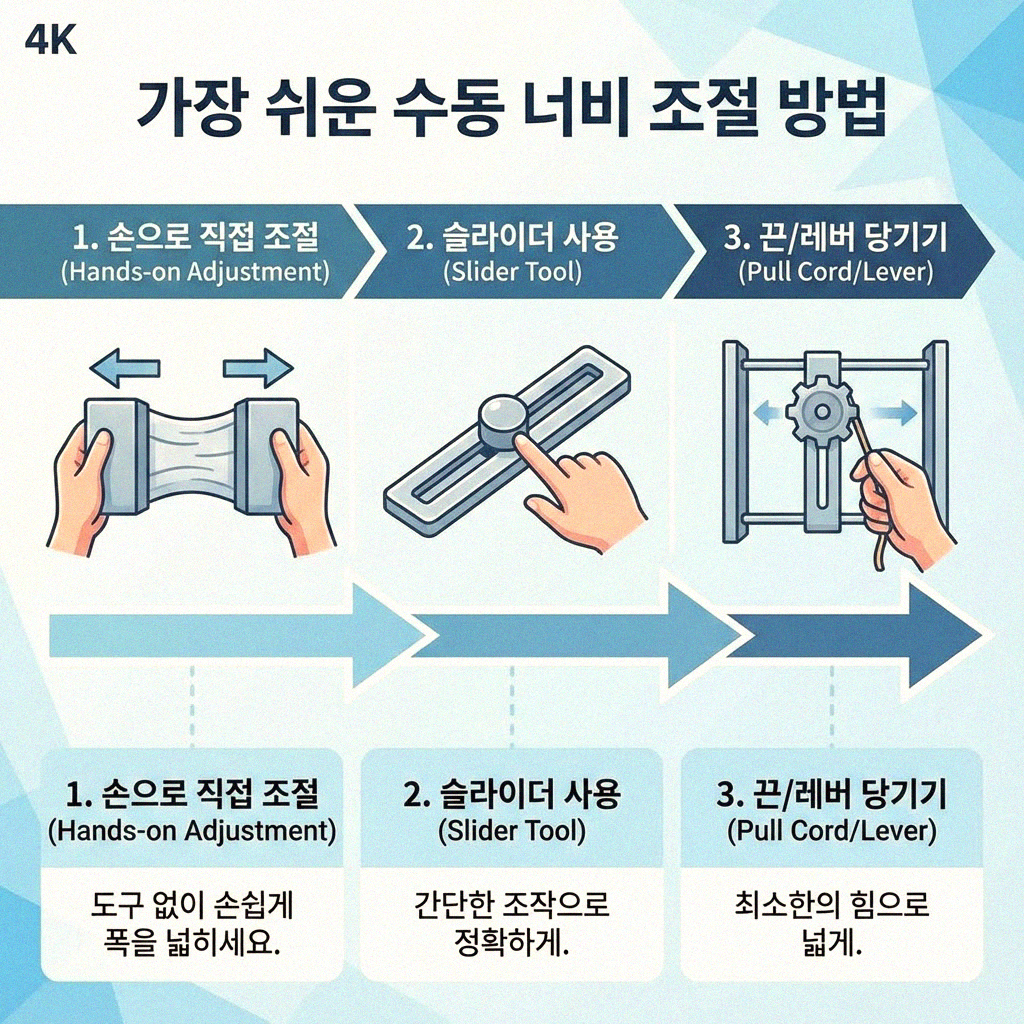 4K

가장 쉬운 수동 너비 조절 방법

1. 손으로 직접 조절
(Hands-on Adjustment)

2. 슬라이더 사용
(Slider Tool)

3. 끈/레버 당기기
(Pull Cord/Lever)

1. 손으로 직접 조절
(Hands-on Adjustment)

도구 없이 손쉽게 폭을 넓히세요.

2. 슬라이더 사용
(Slider Tool)

간단한 조작으로 정확하게.

3. 끈/레버 당기기
(Pull Cord/Lever)

최소한의 힘으로 넓게.