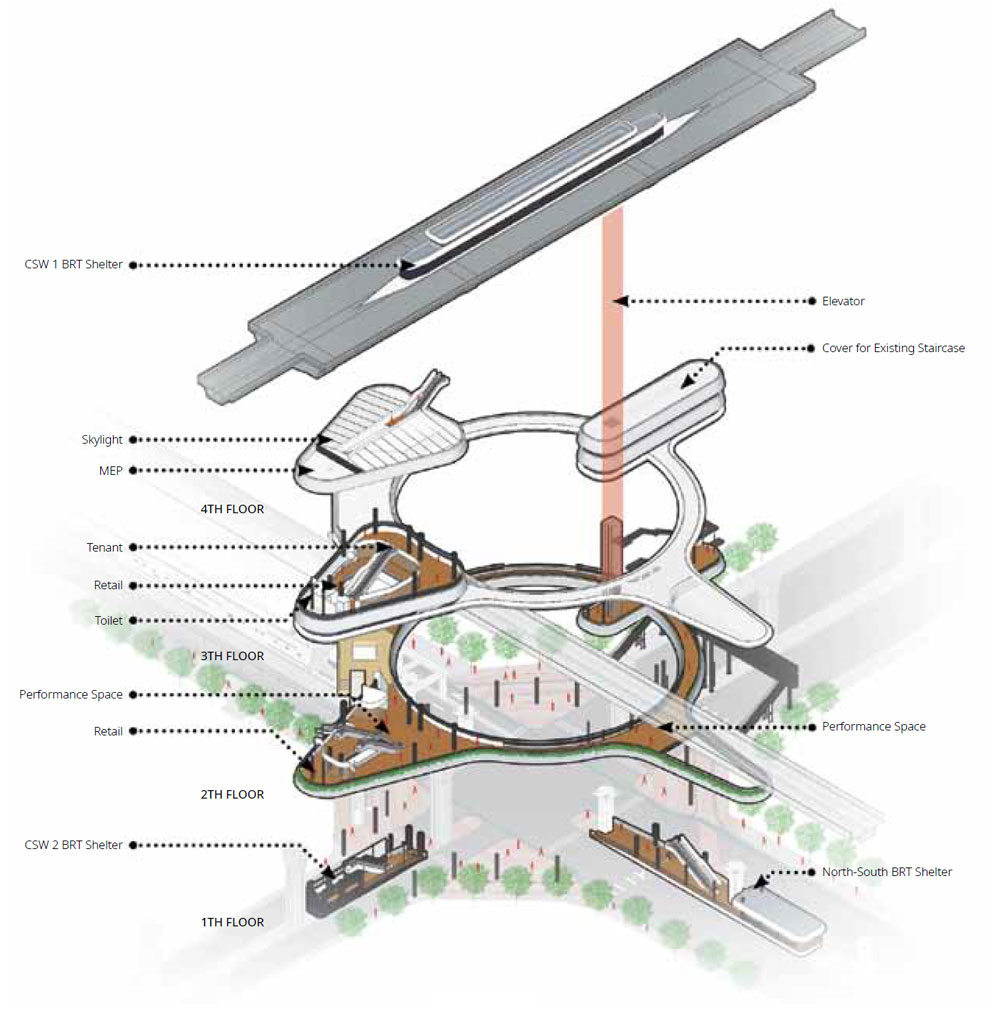 CSW 1 BRT Shelter

Elevator

Cover for Existing Staircase

Skylight

MEP

4TH FLOOR

Tenant

Retail

Toilet

3TH FLOOR

Performance Space

Retail

Performance Space

2TH FLOOR

CSW 2 BRT Shelter

North-South BRT Shelter

1TH FLOOR