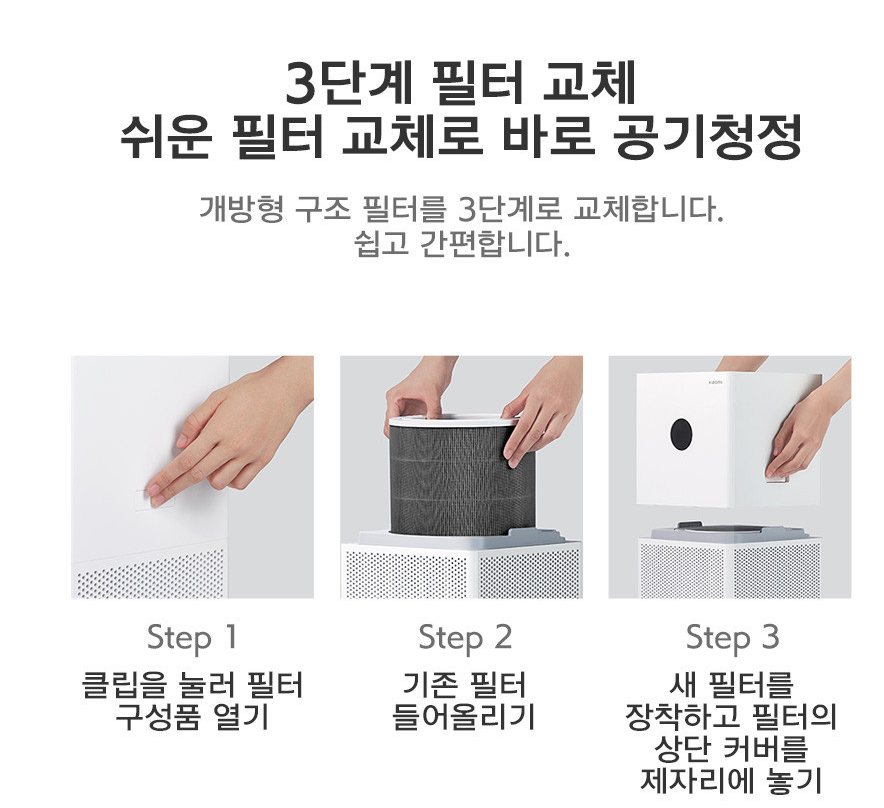 3단계 필터 교체
쉬운 필터 교체로 바로 공기청정

개방형 구조 필터를 3단계로 교체합니다.
쉽고 간편합니다.

Step 1
클립을 눌러 필터 구성품 열기

Step 2
기존 필터 들어올리기

Step 3
새 필터를 장착하고 필터의 상단 커버를 제자리에 놓기