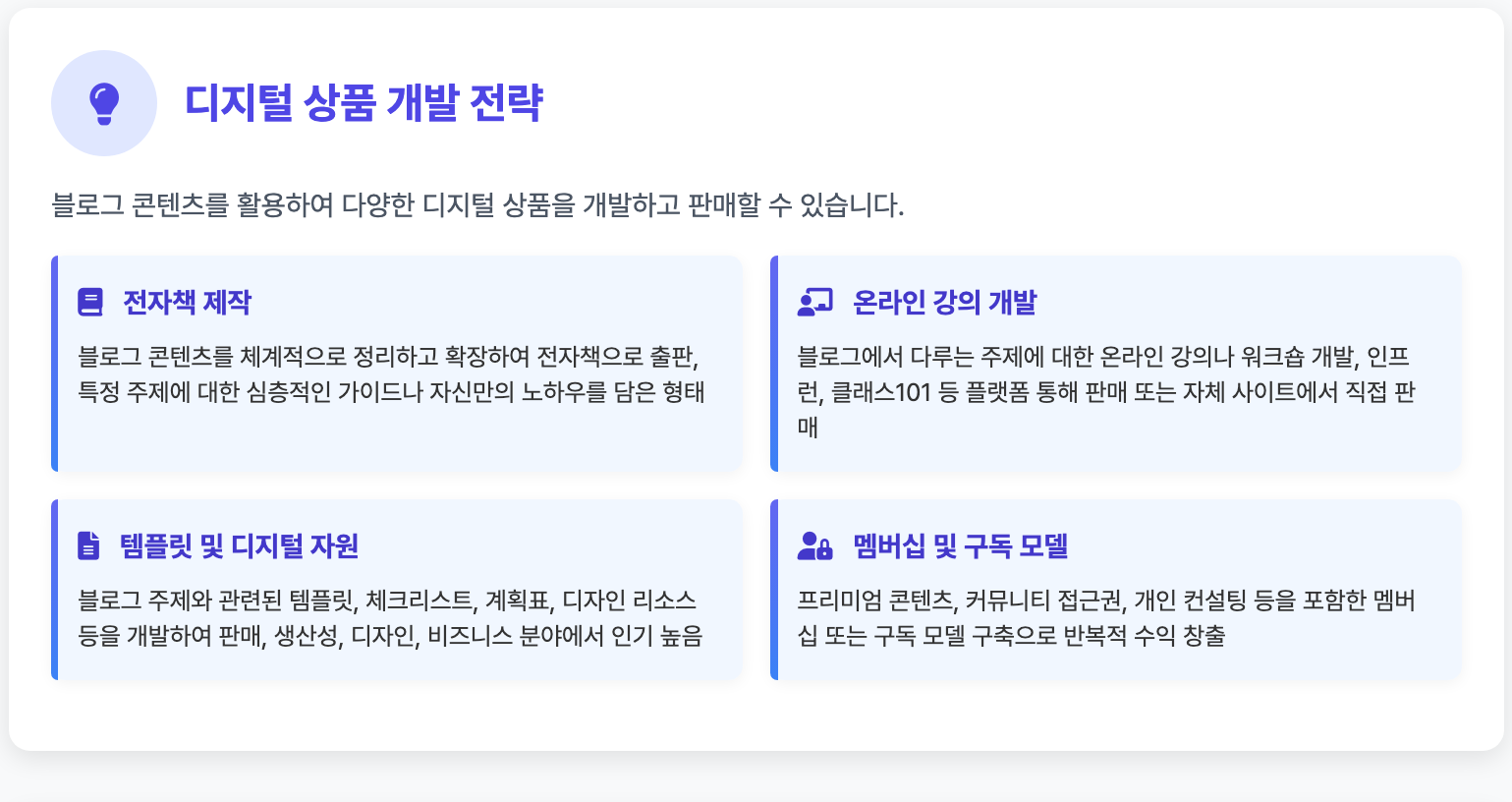 디지털 상품 개발 전략

블로그 콘텐츠를 활용하여 다양한 디지털 상품을 개발하고 판매할 수 있습니다.

전자책 제작

블로그 콘텐츠를 체계적으로 정리하고 확장하여 전자책으로 출판, 특정 주제에 대한 심층적인 가이드나 자신만의 노하우를 담은 형태

온라인 강의 개발

블로그에서 다루는 주제에 대한 온라인 강의나 워크숍 개발, 인프런, 클래스101 등 플랫폼 통해 판매 또는 자체 사이트에서 직접 판매

템플릿 및 디지털 자원

블로그 주제와 관련된 템플릿, 체크리스트, 계획표, 디자인 리소스 등을 개발하여 판매, 생산성, 디자인, 비즈니스 분야에서 인기 높음

멤버십 및 구독 모델

프리미엄 콘텐츠, 커뮤니티 접근권, 개인 컨설팅 등을 포함한 멤버십 또는 구독 모델 구축으로 반복적 수익 창출