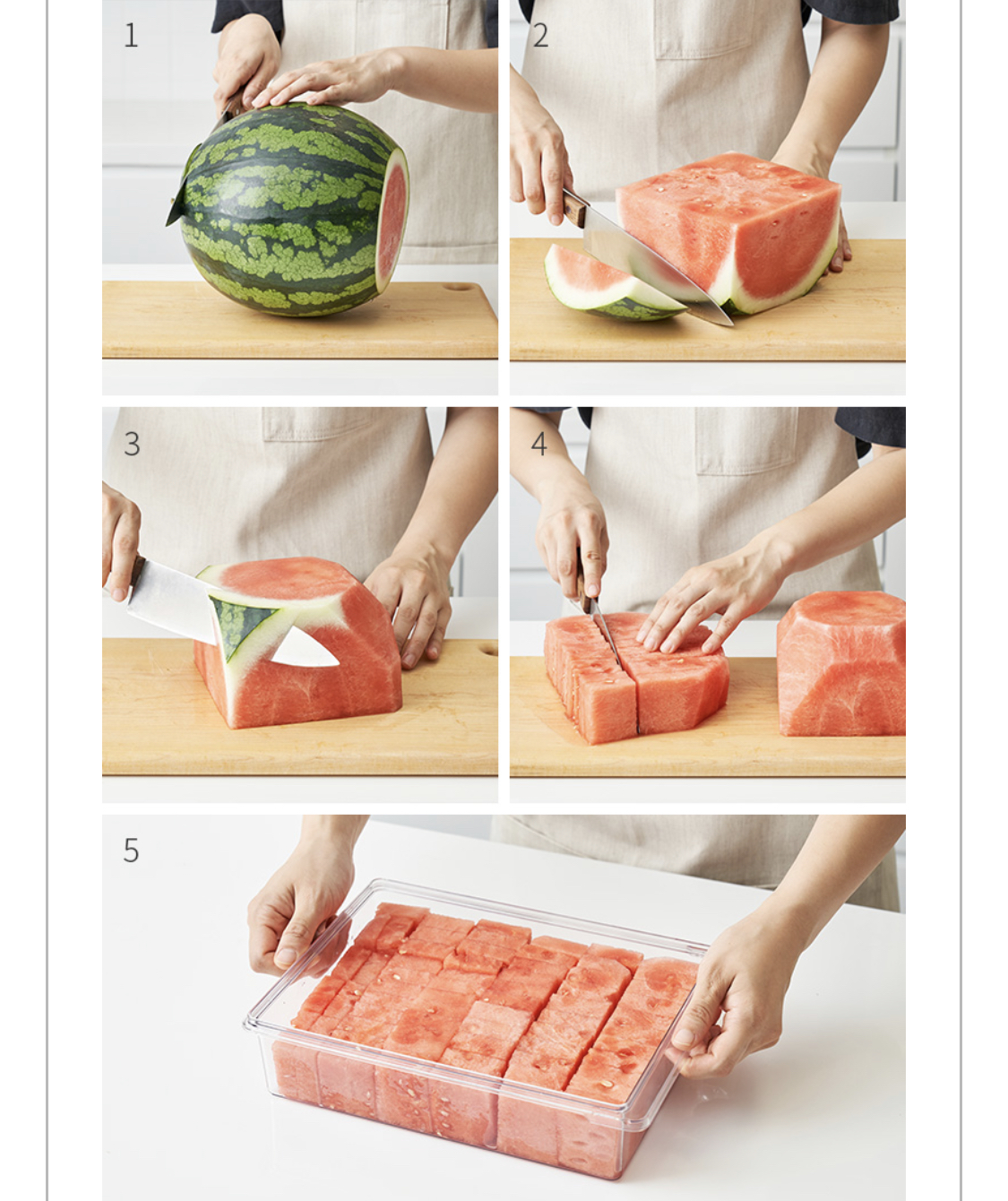 1

2

3

4

5