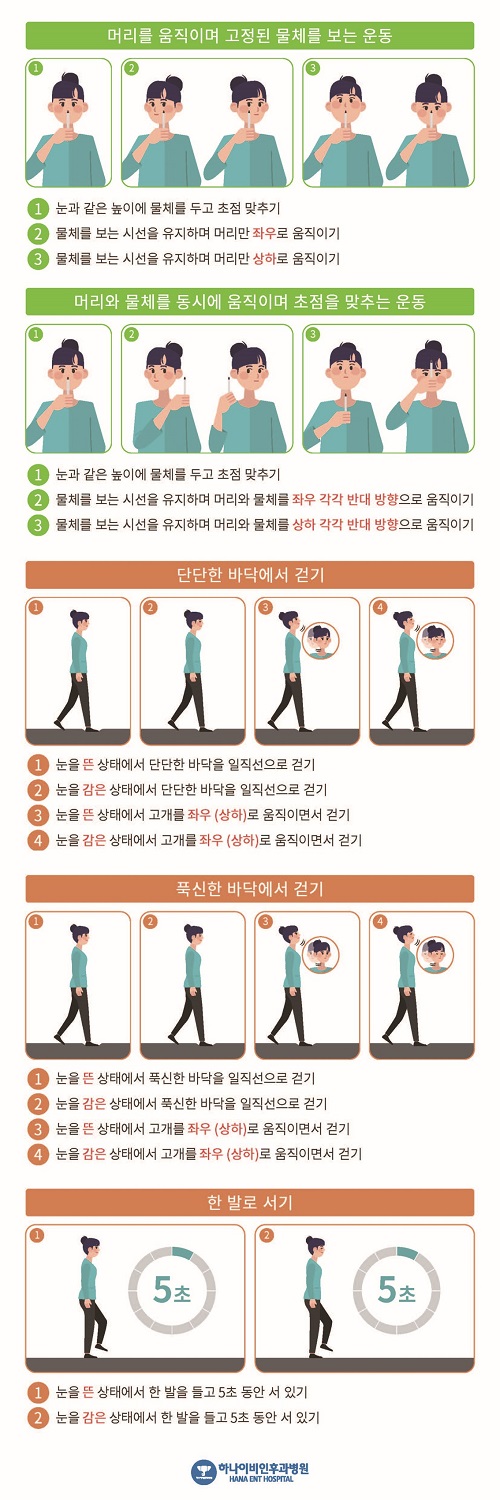 머리를 움직이며 고정된 물체를 보는 운동

1

2

3

1 눈과 같은 높이에 물체를 두고 초점 맞추기
2 물체를 보는 시선을 유지하며 머리만 좌우로 움직이기
3 물체를 보는 시선을 유지하며 머리만 상하로 움직이기

머리와 물체를 동시에 움직이며 초점을 맞추는 운동

1

2

3

1 눈과 같은 높이에 물체를 두고 초점 맞추기
2 물체를 보는 시선을 유지하며 머리와 물체를 좌우 각각 반대 방향으로 움직이기
3 물체를 보는 시선을 유지하며 머리와 물체를 상하 각각 반대 방향으로 움직이기

단단한 바닥에서 걷기

1

2

3

4

1 눈을 뜬 상태에서 단단한 바닥을 일직선으로 걷기
2 눈을 감은 상태에서 단단한 바닥을 일직선으로 걷기
3 눈을 뜬 상태에서 고개를 좌우 (상하)로 움직이면서 걷기
4 눈을 감은 상태에서 고개를 좌우 (상하)로 움직이면서 걷기

푹신한 바닥에서 걷기

1

2

3

4

1 눈을 뜬 상태에서 푹신한 바닥을 일직선으로 걷기
2 눈을 감은 상태에서 푹신한 바닥을 일직선으로 걷기
3 눈을 뜬 상태에서 고개를 좌우 (상하)로 움직이면서 걷기
4 눈을 감은 상태에서 고개를 좌우 (상하)로 움직이면서 걷기

한 발로 서기

1

5초

2

5초

1 눈을 뜬 상태에서 한 발을 들고 5초 동안 서 있기
2 눈을 감은 상태에서 한 발을 들고 5초 동안 서 있기

하나이비인후과병원
HANA ENT HOSPITAL