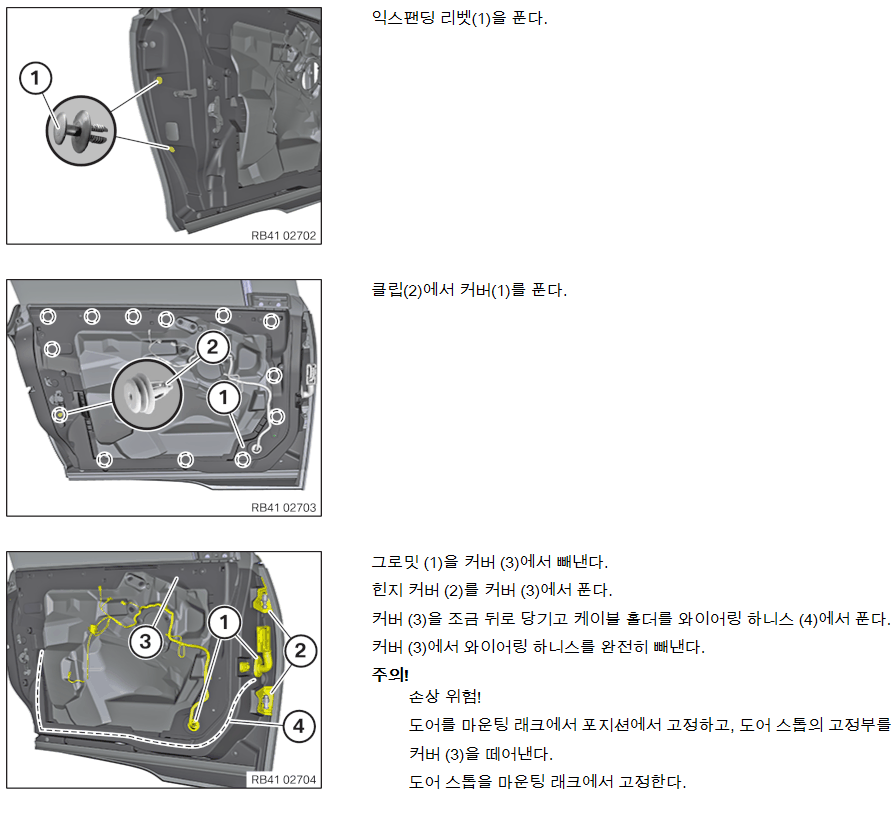 1

RB41 02702

익스팬딩 리벳(1)을 푼다.

2

1

RB41 02703

클립(2)에서 커버(1)를 푼다.

3

1

2

4

RB41 02704

그로밋 (1)을 커버 (3)에서 빼낸다.

힌지 커버 (2)를 커버 (3)에서 푼다.

커버 (3)을 조금 뒤로 당기고 케이블 홀더를 와이어링 하니스 (4)에서 푼다.

커버 (3)에서 와이어링 하니스를 완전히 빼낸다.

주의!

손상 위험!

도어를 마운팅 래크에서 포지션에서 고정하고, 도어 스톱의 고정부를 커버 (3)을 떼어낸다.

도어 스톱을 마운팅 래크에서 고정한다.