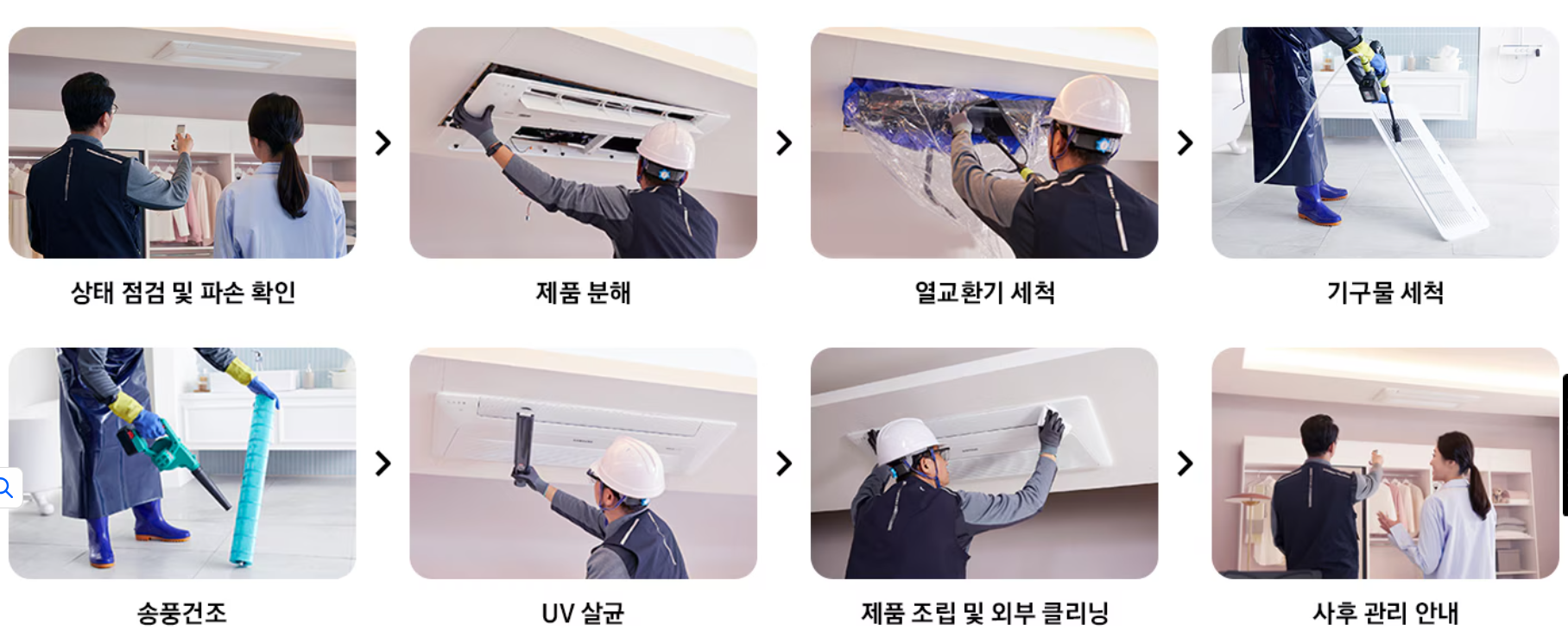 상태 점검 및 파손 확인

제품 분해

열교환기 세척

기구물 세척

송풍건조

UV 살균

제품 조립 및 외부 클리닝

사후 관리 안내