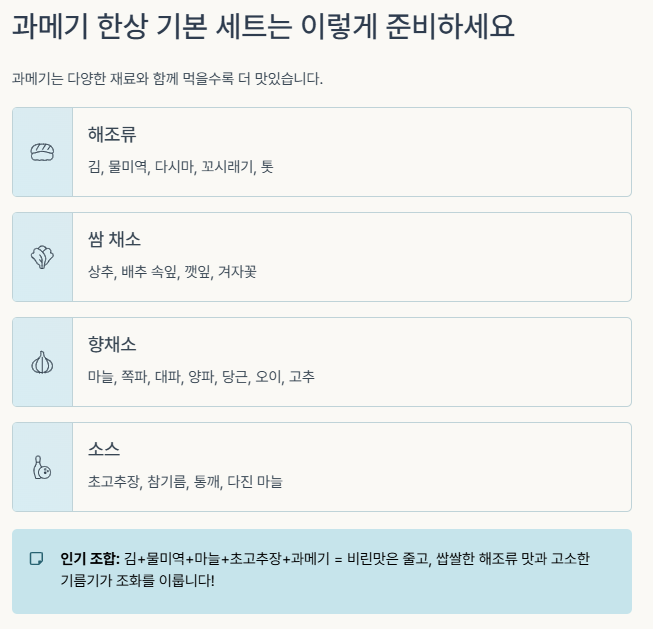 과메기 한상 기본 세트는 이렇게 준비하세요

과메기는 다양한 재료와 함께 먹을수록 더 맛있습니다.

해조류

김, 물미역, 다시마, 꼬시래기, 톳

쌈 채소

상추, 배추 속잎, 깻잎, 겨자꽃

향채소

마늘, 쪽파, 대파, 양파, 당근, 오이, 고추

소스

초고추장, 참기름, 통깨, 다진 마늘

인기 조합: 김+물미역+마늘+초고추장+과메기 = 비린맛은 줄고, 쌉쌀한 해조류 맛과 고소한 기름기가 조화를 이룹니다!