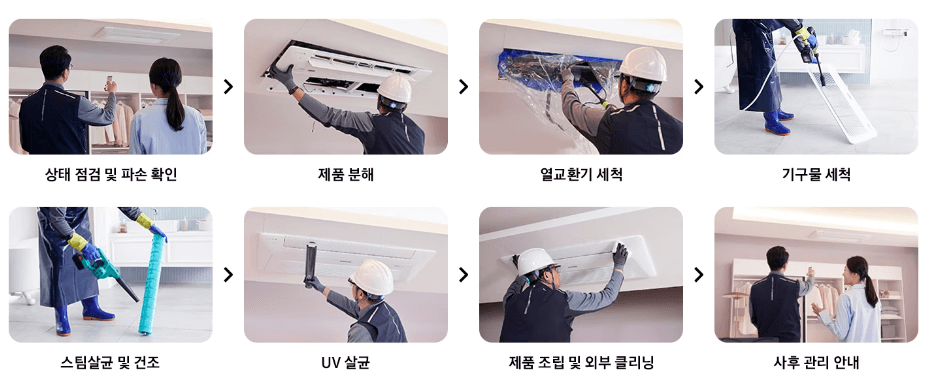 상태 점검 및 파손 확인

제품 분해

열교환기 세척

기구물 세척

스팀살균 및 건조

UV 살균

제품 조립 및 외부 클리닝

사후 관리 안내