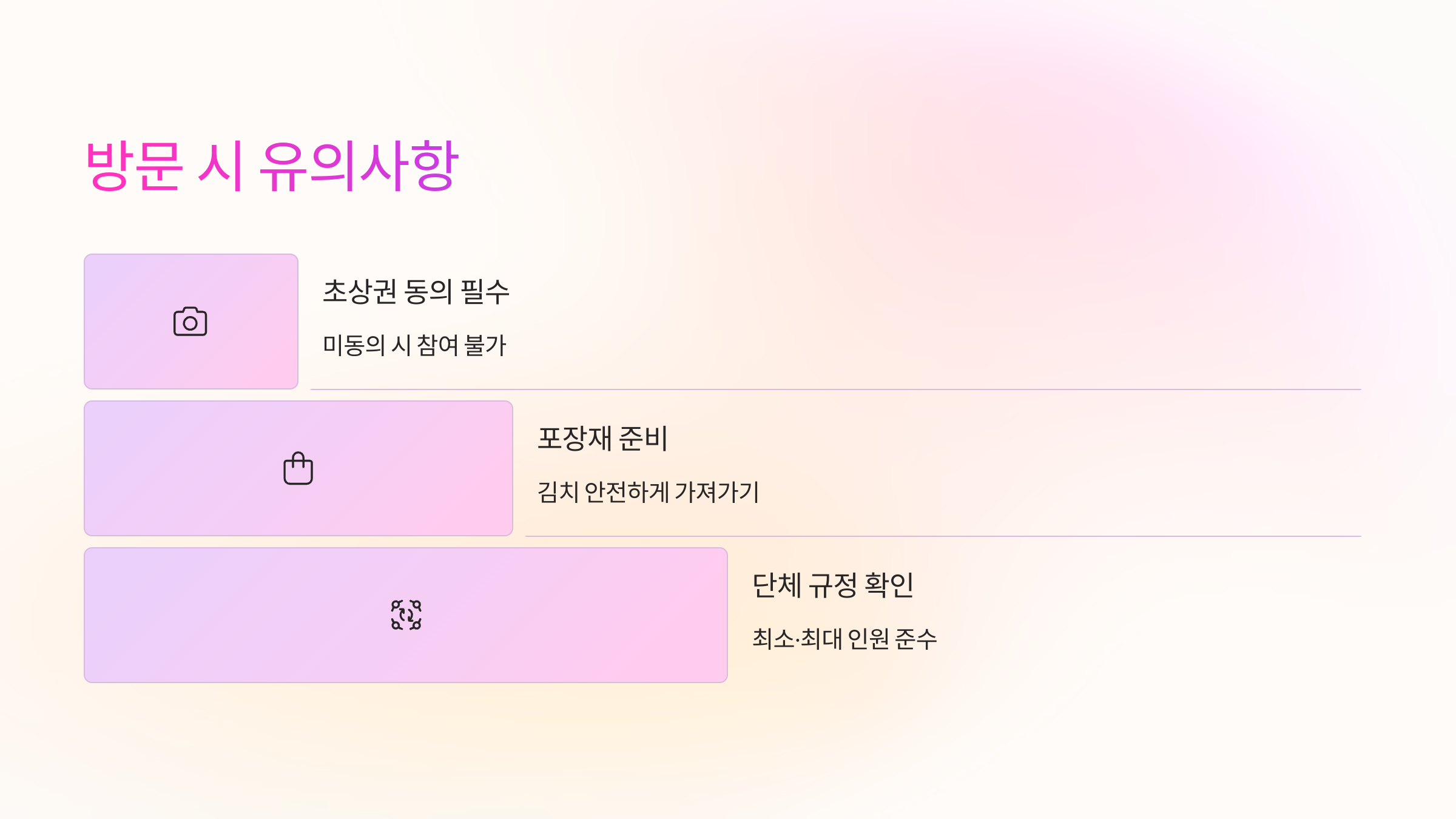 방문 시 유의사항

초상권 동의 필수

미동의 시 참여 불가

포장재 준비

김치 안전하게 가져가기

단체 규정 확인

최소·최대 인원 준수