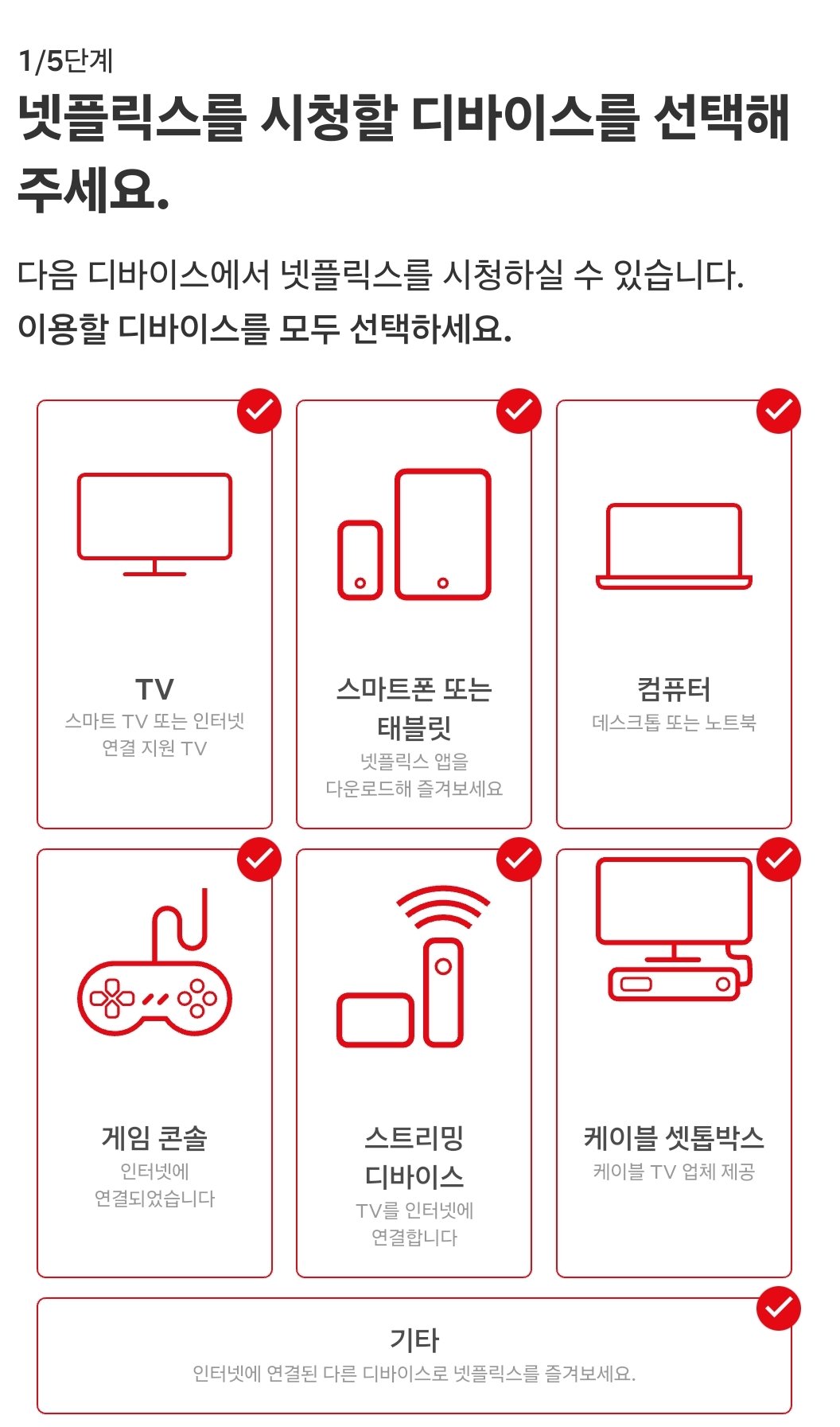 1/5단계

넷플릭스를 시청할 디바이스를 선택해 주세요.

다음 디바이스에서 넷플릭스를 시청하실 수 있습니다. 이용할 디바이스를 모두 선택하세요.

TV
스마트 TV 또는 인터넷 연결 지원 TV

스마트폰 또는 태블릿
넷플릭스 앱을 다운로드해 즐겨보세요

컴퓨터
데스크톱 또는 노트북

게임 콘솔
인터넷에 연결되었습니다

스트리밍 디바이스
TV를 인터넷에 연결합니다

케이블 셋톱박스
케이블 TV 업체 제공

기타
인터넷에 연결된 다른 디바이스로 넷플릭스를 즐겨보세요.