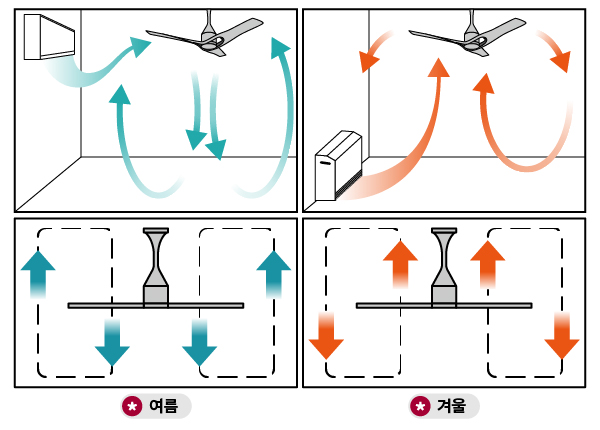 여름

겨울