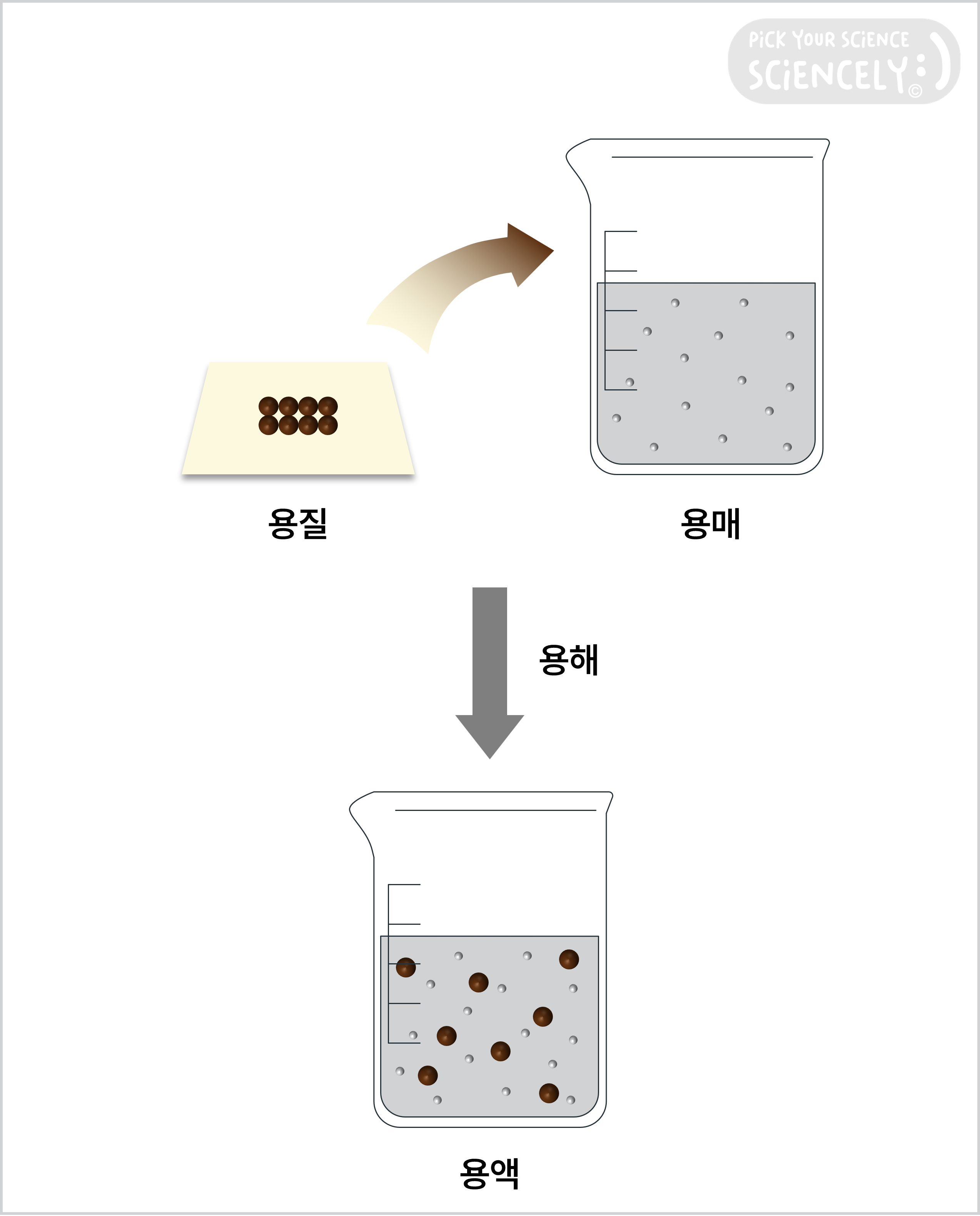 PiCK YOUR SCiENCE
SCiENCELY :) ©

용질

용매

용해

용액