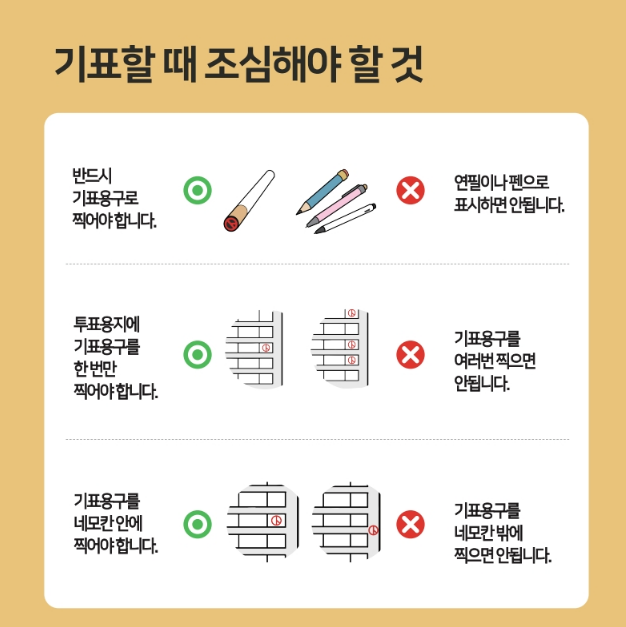 기표할 때 조심해야 할 것

반드시 기표용구로 찍어야 합니다.

연필이나 펜으로 표시하면 안됩니다.

투표용지에 기표용구를 한 번만 찍어야 합니다.

기표용구를 여러번 찍으면 안됩니다.

기표용구를 네모칸 안에 찍어야 합니다.

기표용구를 네모칸 밖에 찍으면 안됩니다.