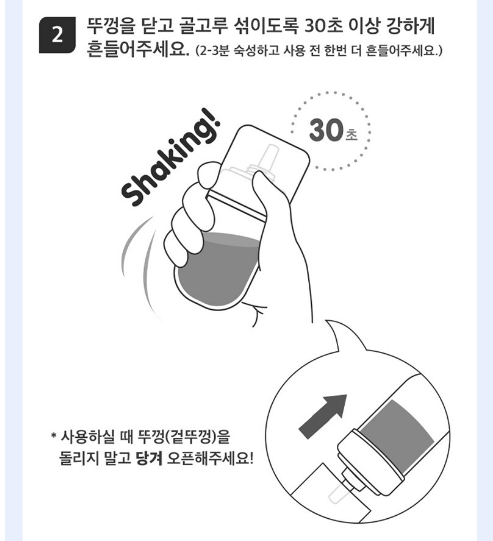 2 뚜껑을 닫고 골고루 섞이도록 30초 이상 강하게 흔들어주세요. (2-3분 숙성하고 사용 전 한번 더 흔들어주세요.)

Shaking!

30초

* 사용하실 때 뚜껑(겉뚜껑)을 돌리지 말고 당겨 오픈해주세요!