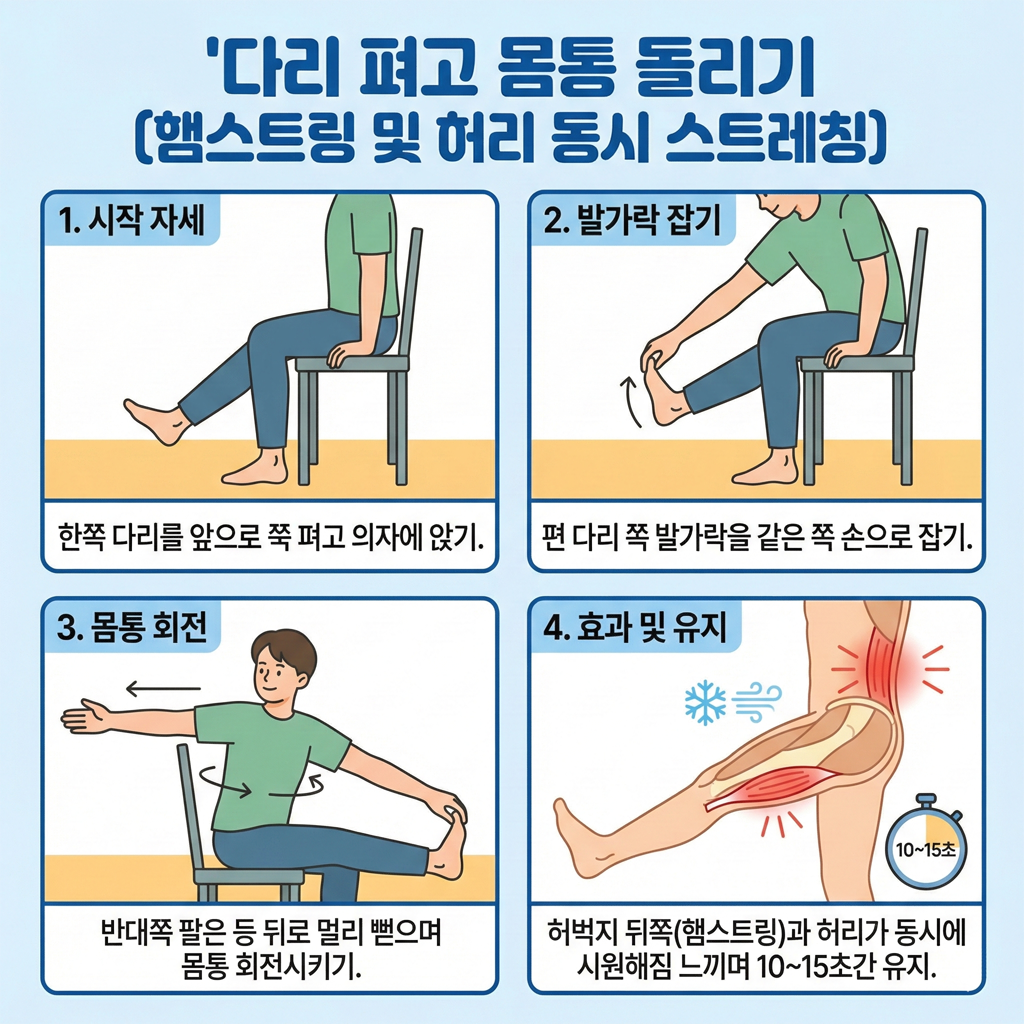 '다리 펴고 몸통 돌리기
(햄스트링 및 허리 동시 스트레칭)

1. 시작 자세

한쪽 다리를 앞으로 쭉 펴고 의자에 앉기.

2. 발가락 잡기

편 다리 쪽 발가락을 같은 쪽 손으로 잡기.

3. 몸통 회전

반대쪽 팔은 등 뒤로 멀리 뻗으며 몸통 회전시키기.

4. 효과 및 유지

10~15초

허벅지 뒤쪽(햄스트링)과 허리가 동시에 시원해짐 느끼며 10~15초간 유지.