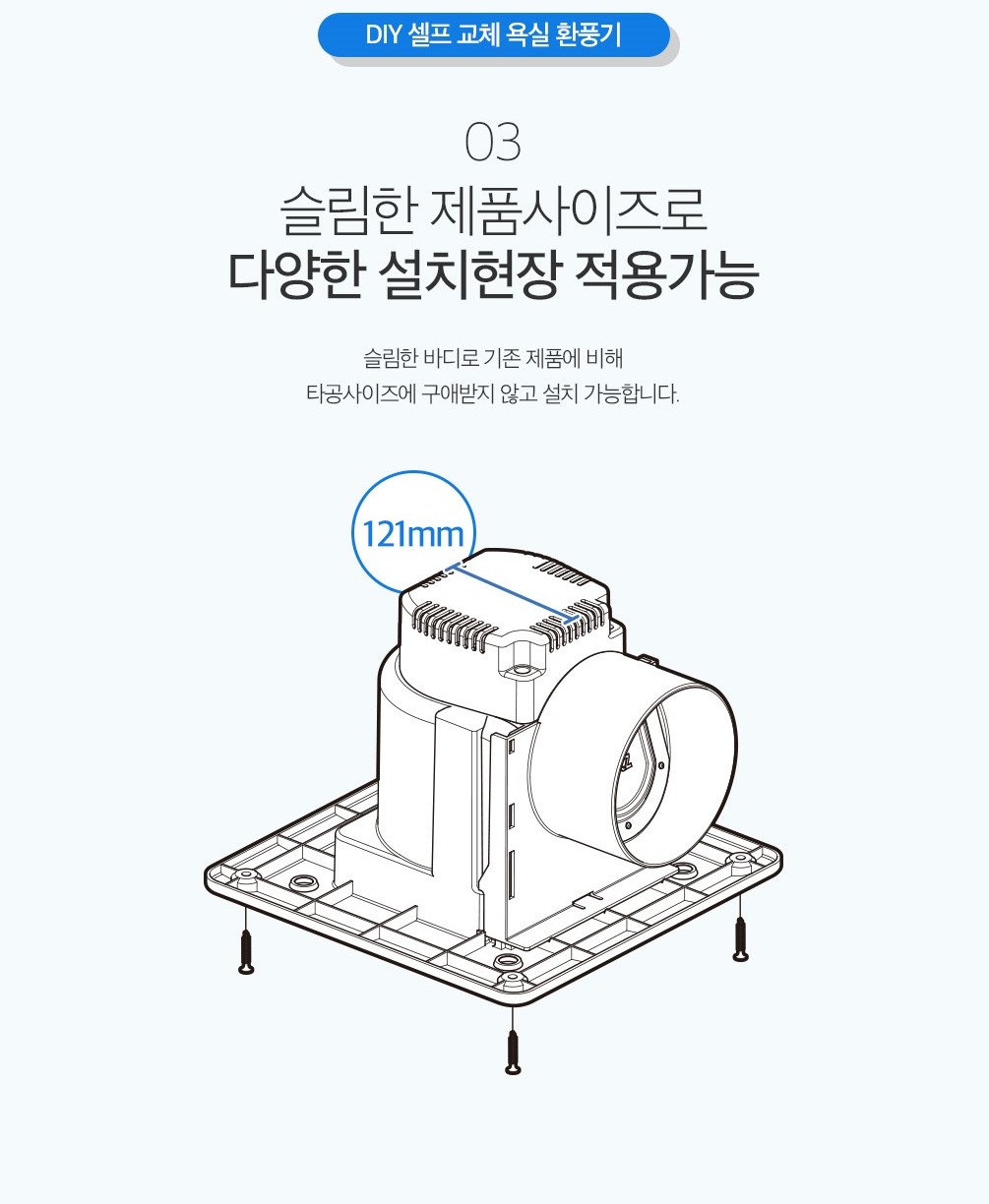 DIY 셀프 교체 욕실 환풍기

03

슬림한 제품사이즈로
다양한 설치현장 적용가능

슬림한 바디로 기존 제품에 비해
타공사이즈에 구애받지 않고 설치 가능합니다.

121mm